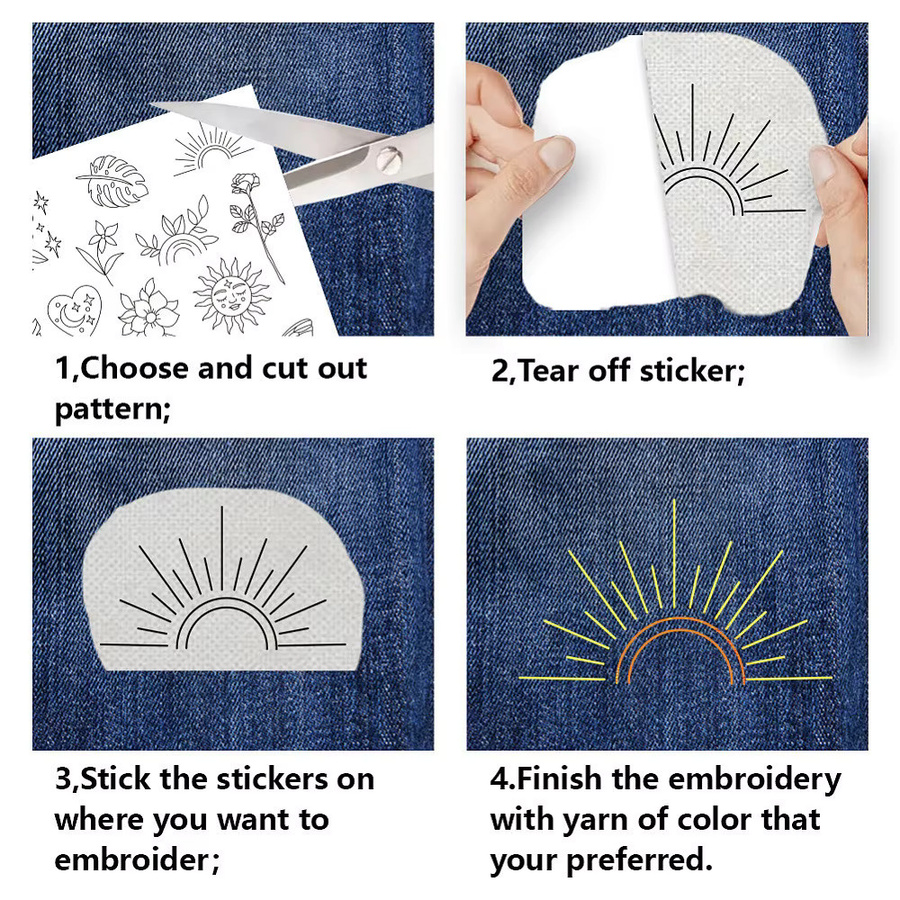 1,Choose and cut out pattern;

2,Tear off sticker;

3,Stick the stickers on where you want to embroider;

4.Finish the embroidery with yarn of color that your preferred.