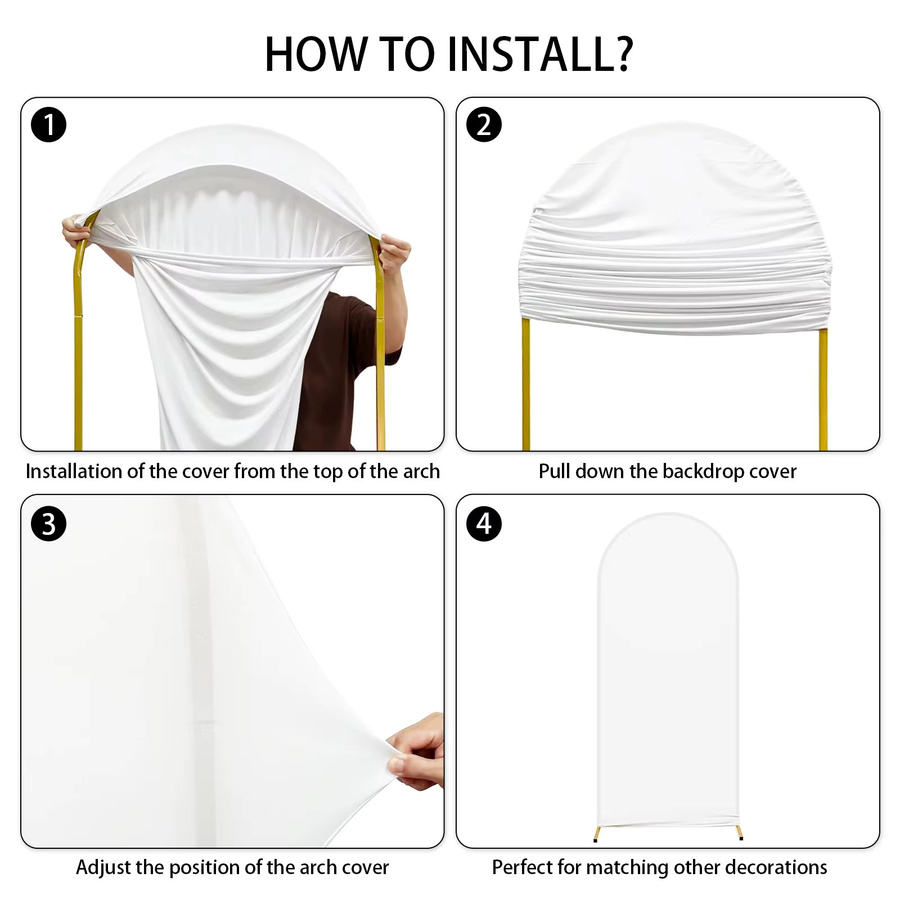 HOW TO INSTALL?

1

Installation of the cover from the top of the arch

2

Pull down the backdrop cover

3

Adjust the position of the arch cover

4

Perfect for matching other decorations