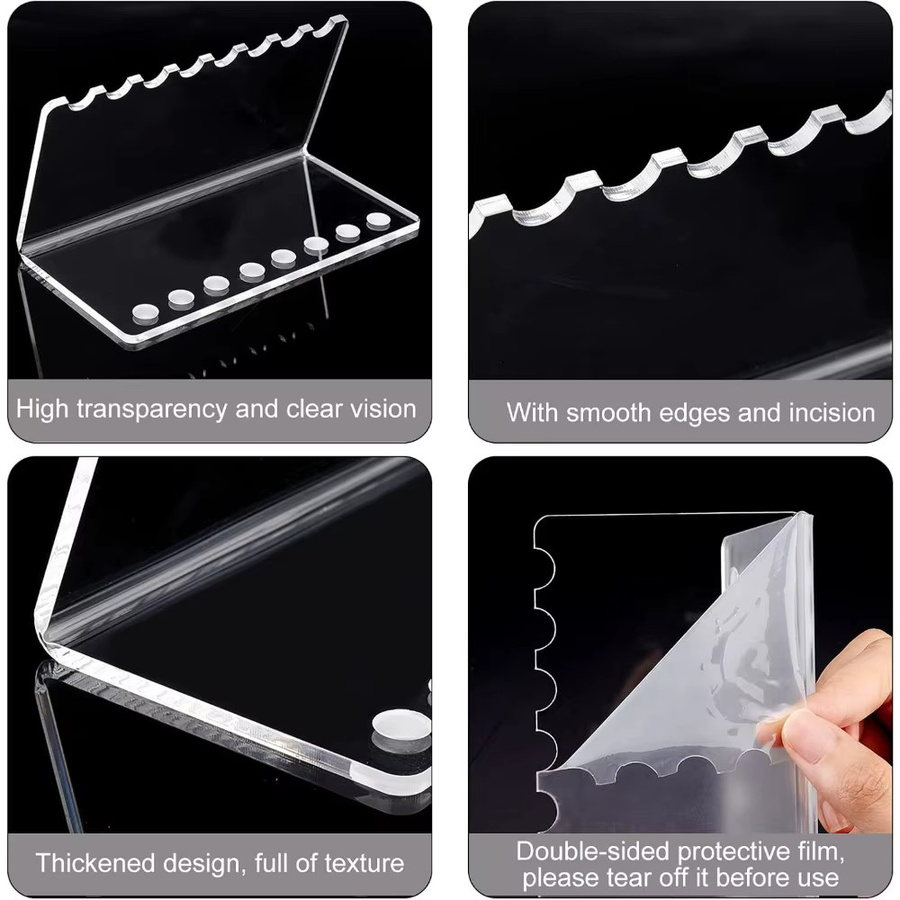 High transparency and clear vision

With smooth edges and incision

Thickened design, full of texture

Double-sided protective film, please tear off it before use