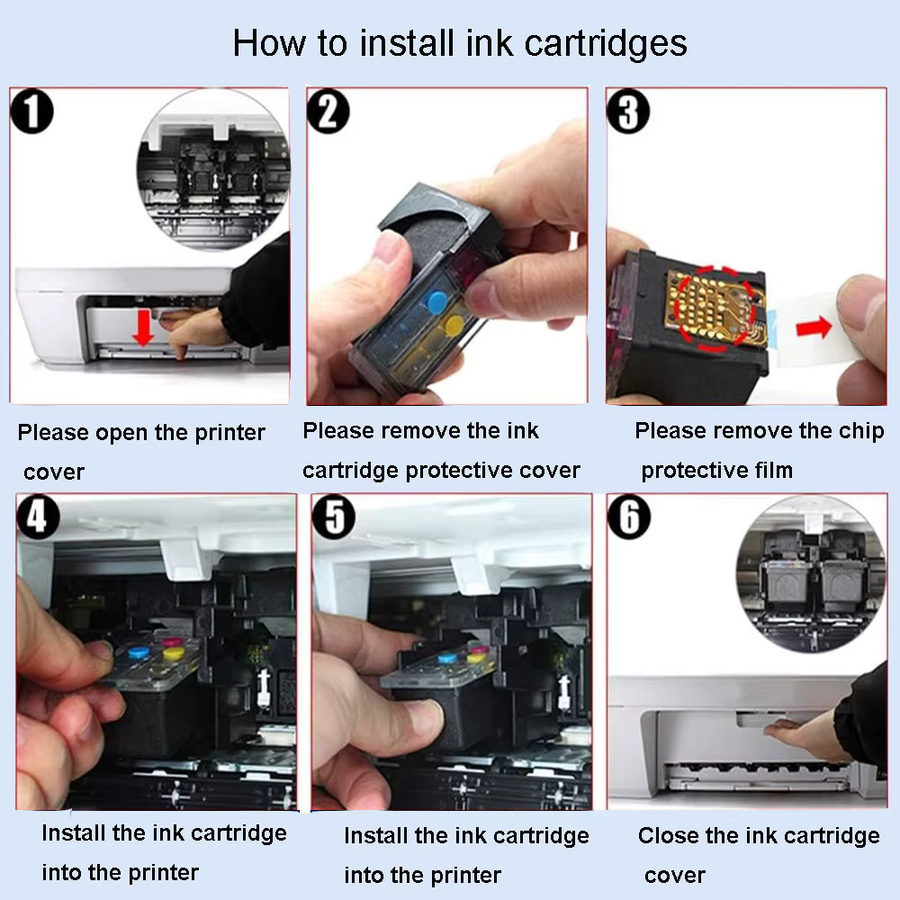 How to install ink cartridges

1

Please open the printer cover

2

Please remove the ink cartridge protective cover

3

Please remove the chip protective film

4

Install the ink cartridge into the printer

5

Install the ink cartridge into the printer

6

Close the ink cartridge cover