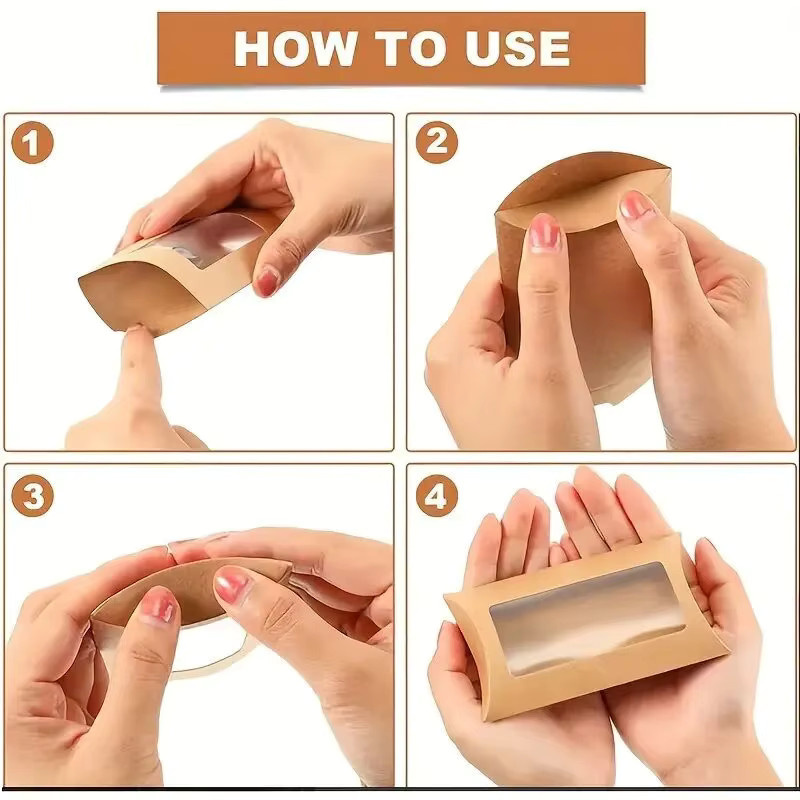 HOW TO USE

1

2

3

4