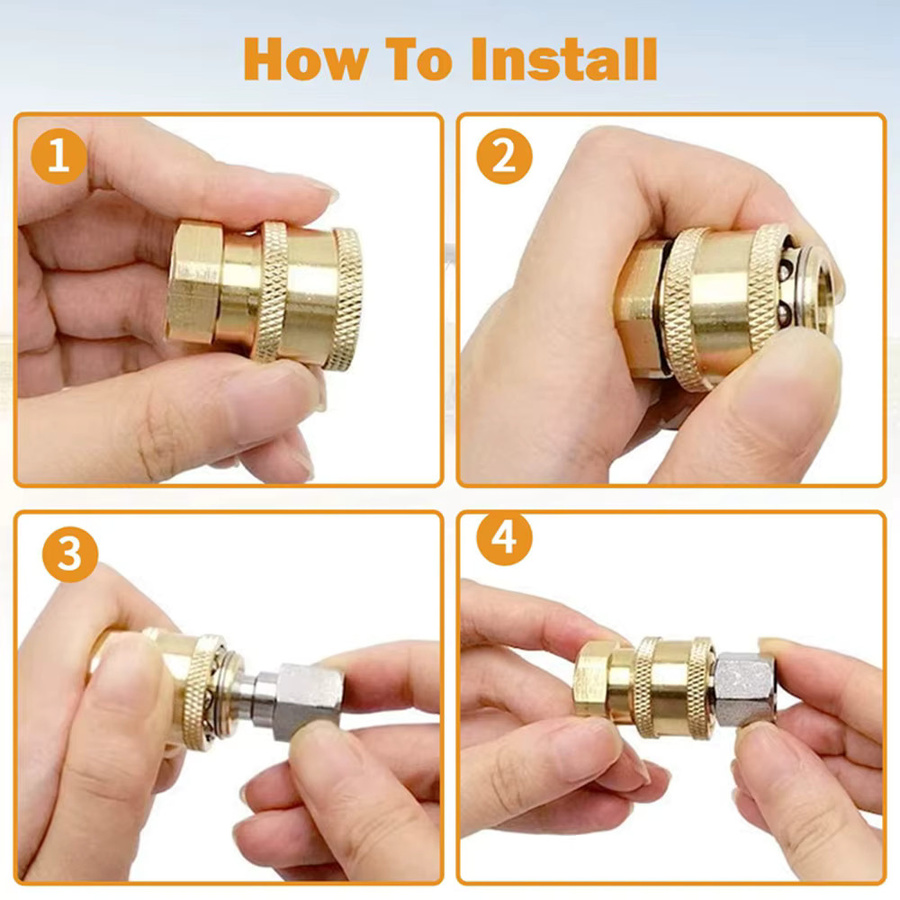 How To Install

1

2

3

4