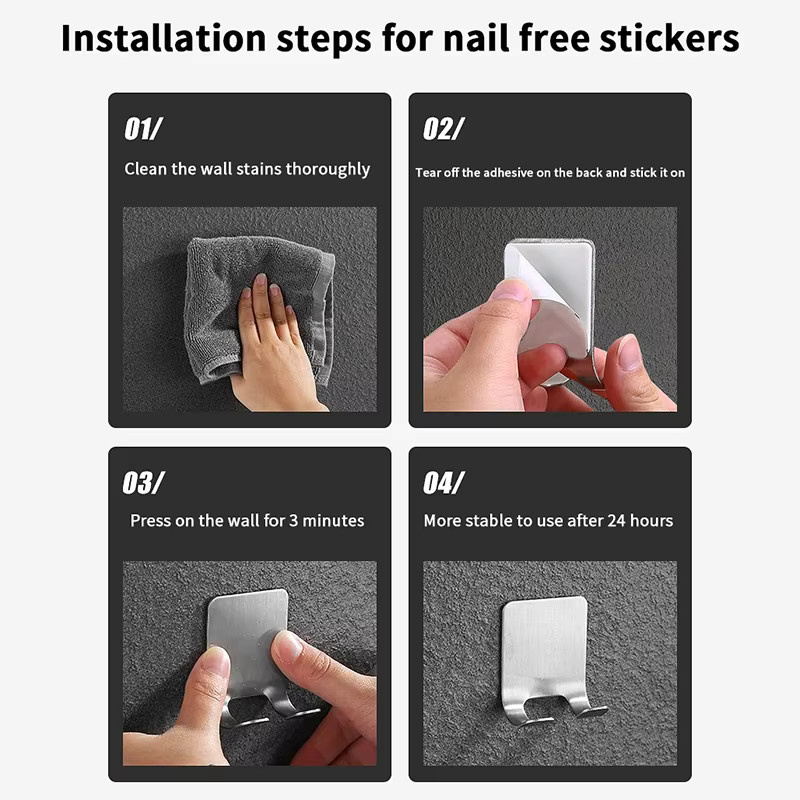 Installation steps for nail free stickers

01/

Clean the wall stains thoroughly

02/

Tear off the adhesive on the back and stick it on

03/

Press on the wall for 3 minutes

04/

More stable to use after 24 hours