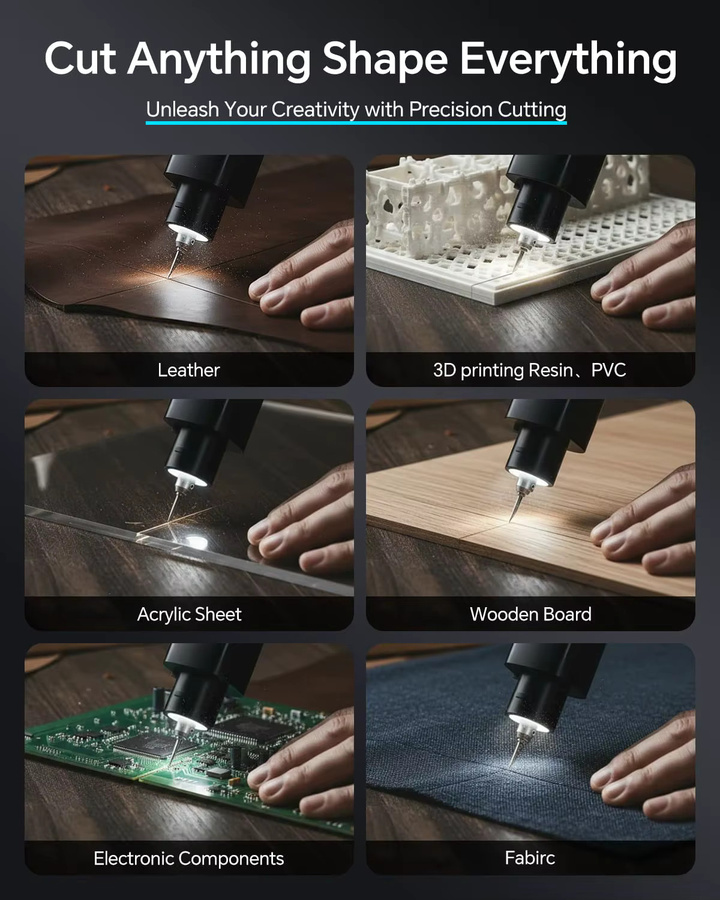 Cut Anything Shape Everything

Unleash Your Creativity with Precision Cutting

Leather

3D printing Resin、PVC

Acrylic Sheet

Wooden Board

Electronic Components

Fabirc