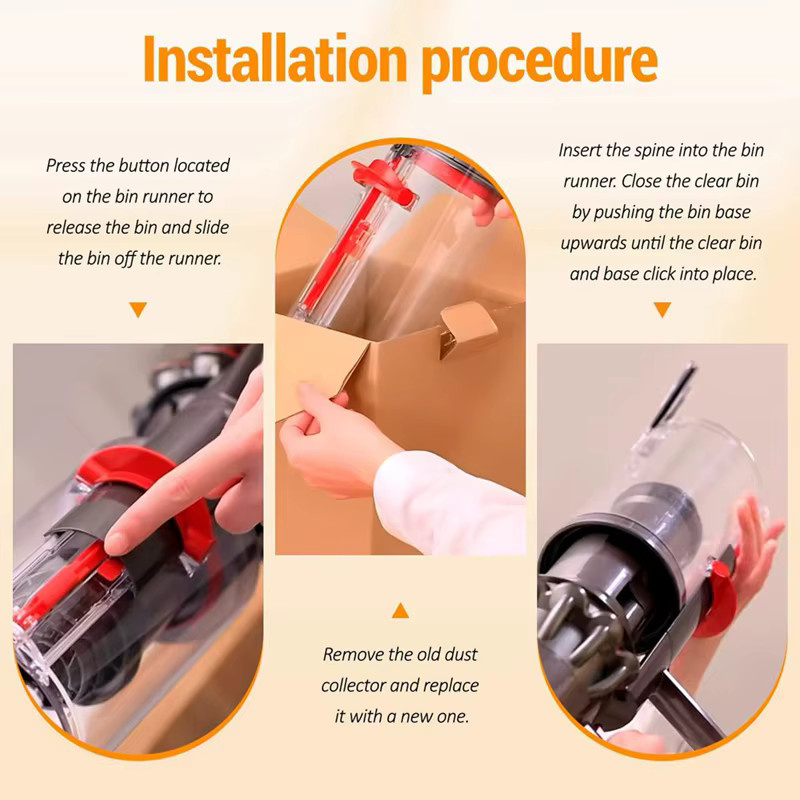 Installation procedure

Press the button located on the bin runner to release the bin and slide the bin off the runner.

Remove the old dust collector and replace it with a new one.

Insert the spine into the bin runner. Close the clear bin by pushing the bin base upwards until the clear bin and base click into place.