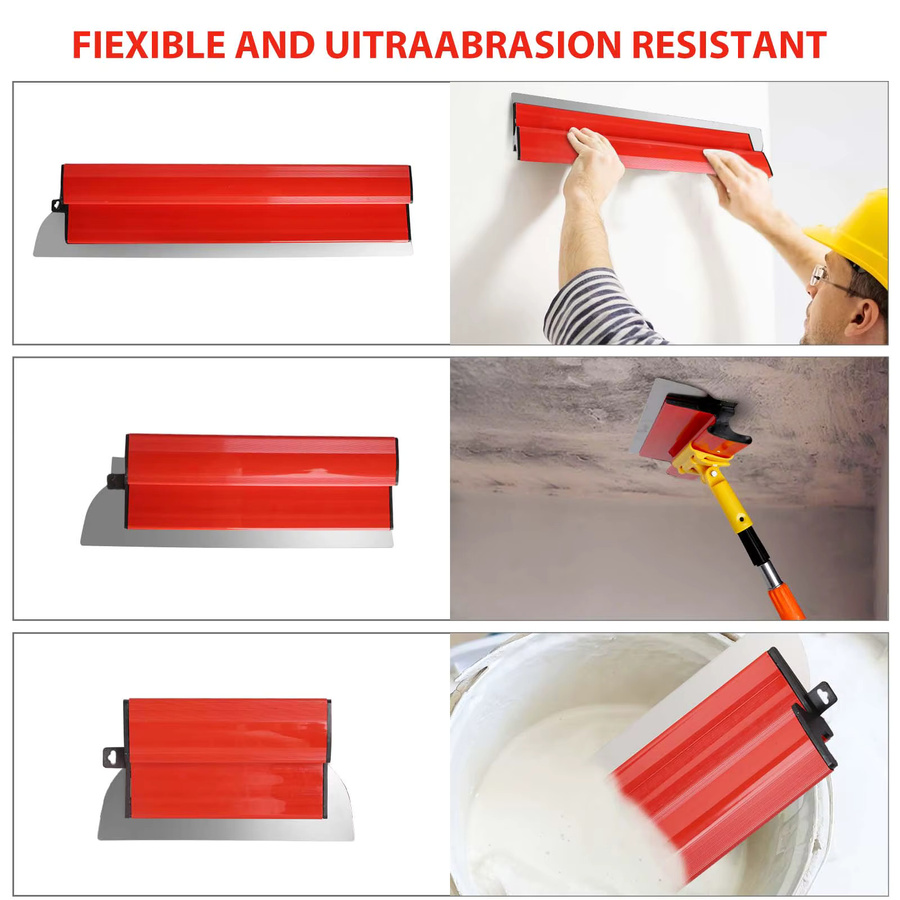 FIEXIBLE AND UITRAABRASION RESISTANT