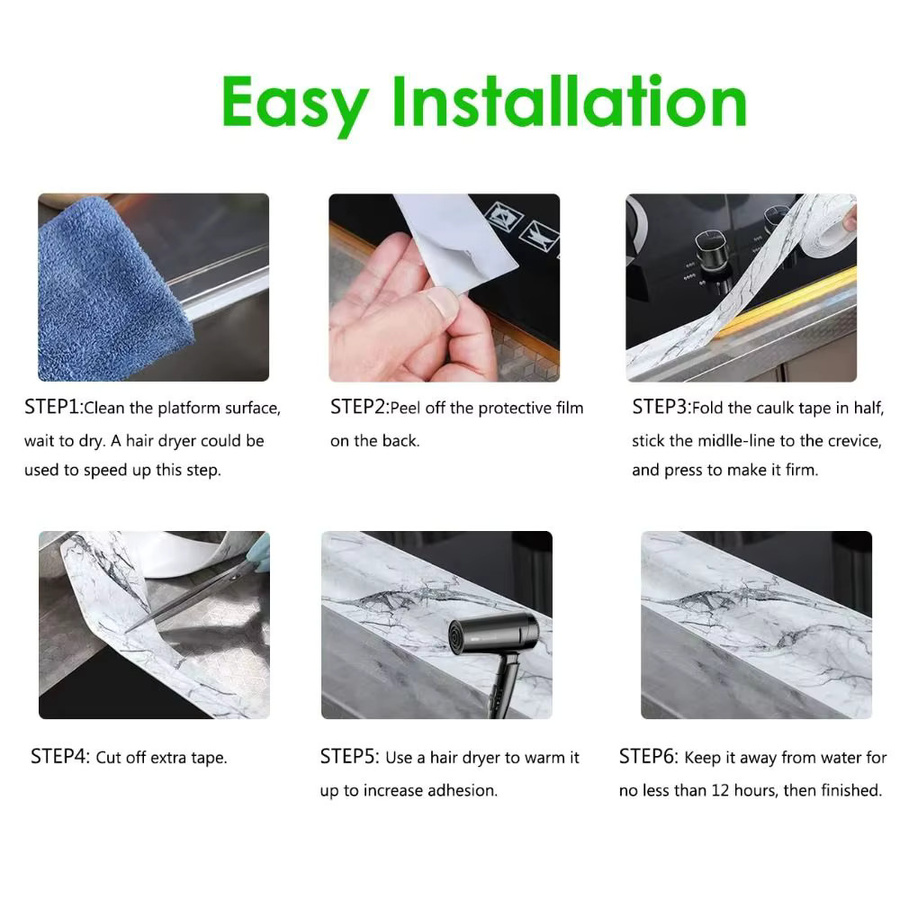 Easy Installation

STEP1:Clean the platform surface, wait to dry. A hair dryer could be used to speed up this step.

STEP2:Peel off the protective film on the back.

STEP3:Fold the caulk tape in half, stick the midlle-line to the crevice, and press to make it firm.

STEP4: Cut off extra tape.

STEP5: Use a hair dryer to warm it up to increase adhesion.

STEP6: Keep it away from water for no less than 12 hours, then finished.