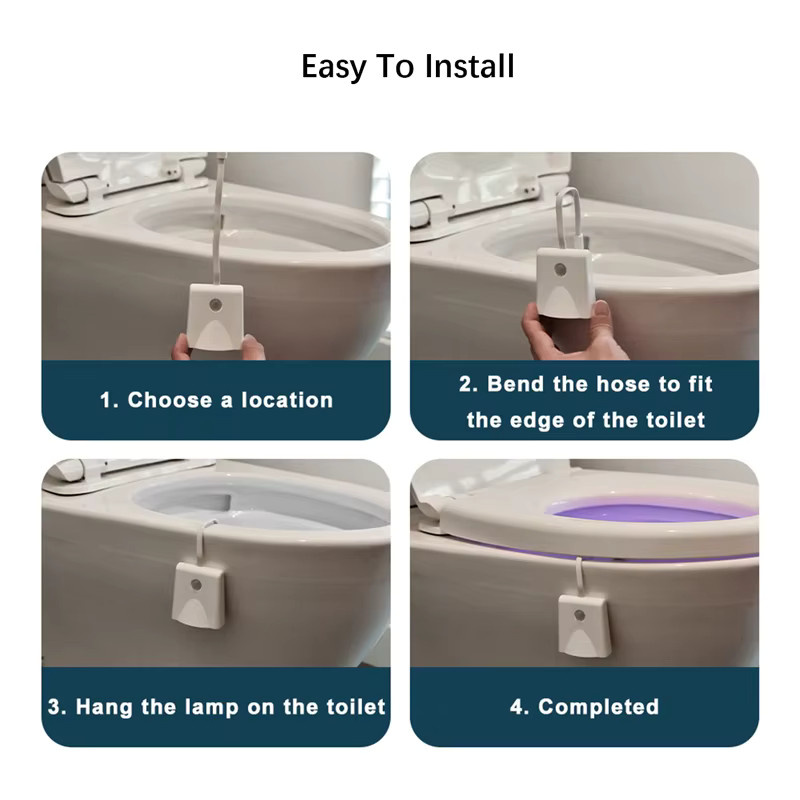 Easy To Install

1. Choose a location

2. Bend the hose to fit the edge of the toilet

3. Hang the lamp on the toilet

4. Completed