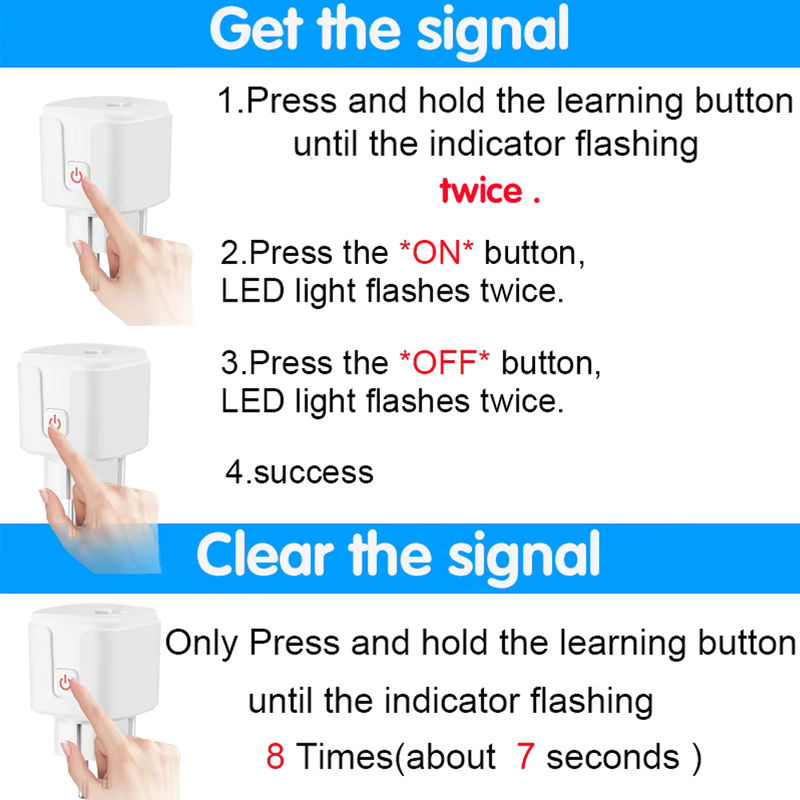 Get the signal

1.Press and hold the learning button until the indicator flashing twice .

2.Press the *ON* button, LED light flashes twice.

3.Press the *OFF* button, LED light flashes twice.

4.success

Clear the signal

Only Press and hold the learning button until the indicator flashing 8 Times(about 7 seconds )