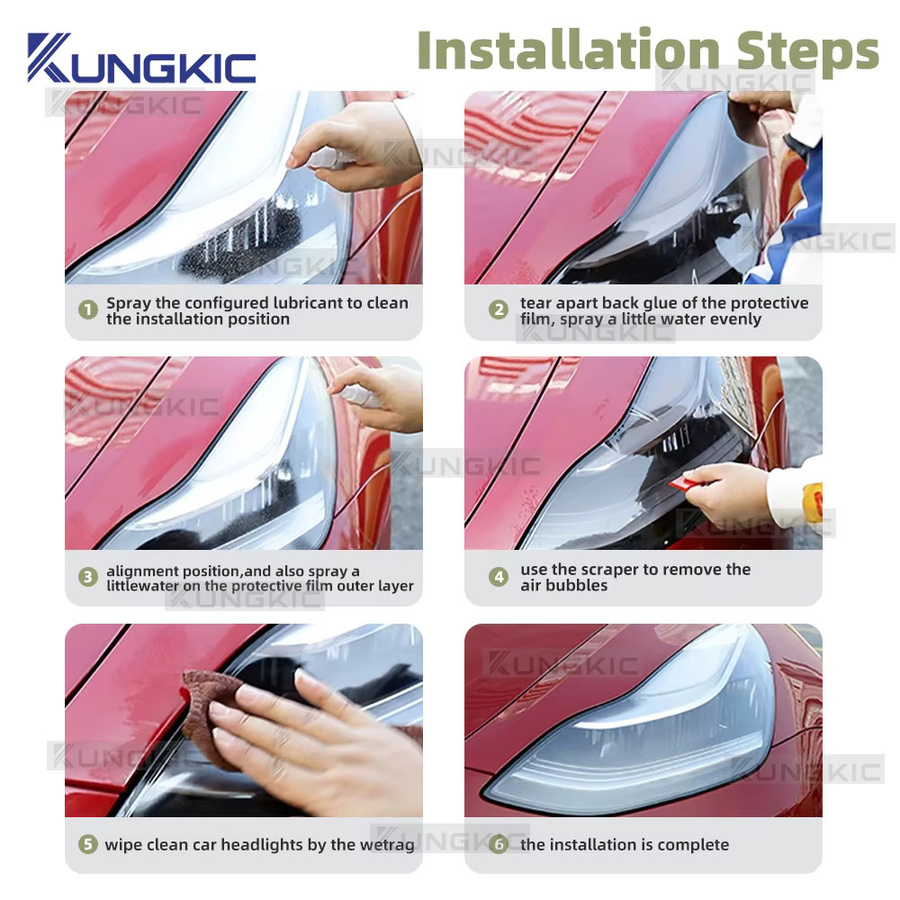 KUNGKIC

Installation Steps

1 Spray the configured lubricant to clean the installation position

2 tear apart back glue of the protective film, spray a little water evenly

3 alignment position,and also spray a littlewater on the protective film outer layer

4 use the scraper to remove the air bubbles

5 wipe clean car headlights by the wetrag

6 the installation is complete