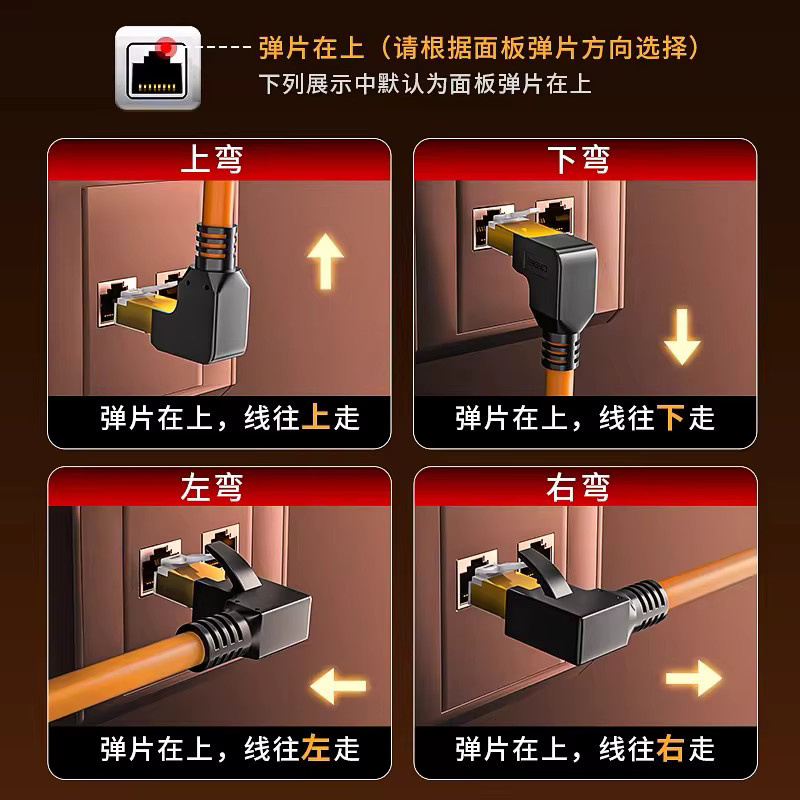 弹片在上（请根据面板弹片方向选择）
下列展示中默认为面板弹片在上

上弯

弹片在上，线往上走

下弯

弹片在上，线往下走

左弯

弹片在上，线往左走

右弯

弹片在上，线往右走