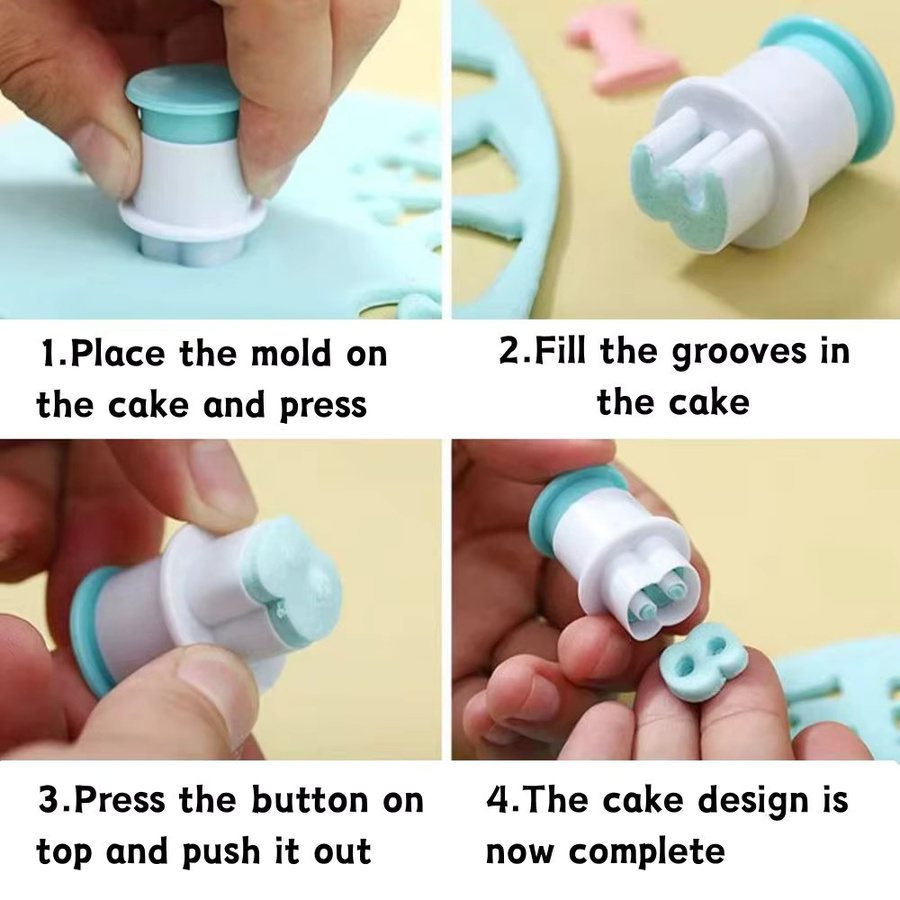 1.Place the mold on the cake and press

2.Fill the grooves in the cake

3.Press the button on top and push it out

4.The cake design is now complete