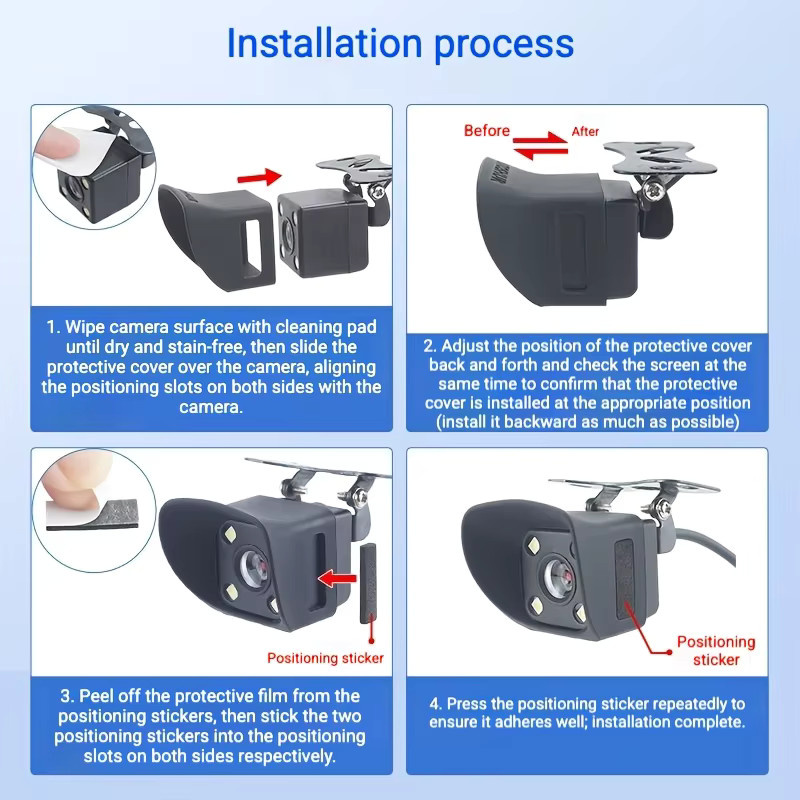 Installation process

1. Wipe camera surface with cleaning pad until dry and stain-free, then slide the protective cover over the camera, aligning the positioning slots on both sides with the camera.

Before

After

2. Adjust the position of the protective cover back and forth and check the screen at the same time to confirm that the protective cover is installed at the appropriate position (install it backward as much as possible)

Positioning sticker

3. Peel off the protective film from the positioning stickers, then stick the two positioning stickers into the positioning slots on both sides respectively.

Positioning sticker

4. Press the positioning sticker repeatedly to ensure it adheres well; installation complete.