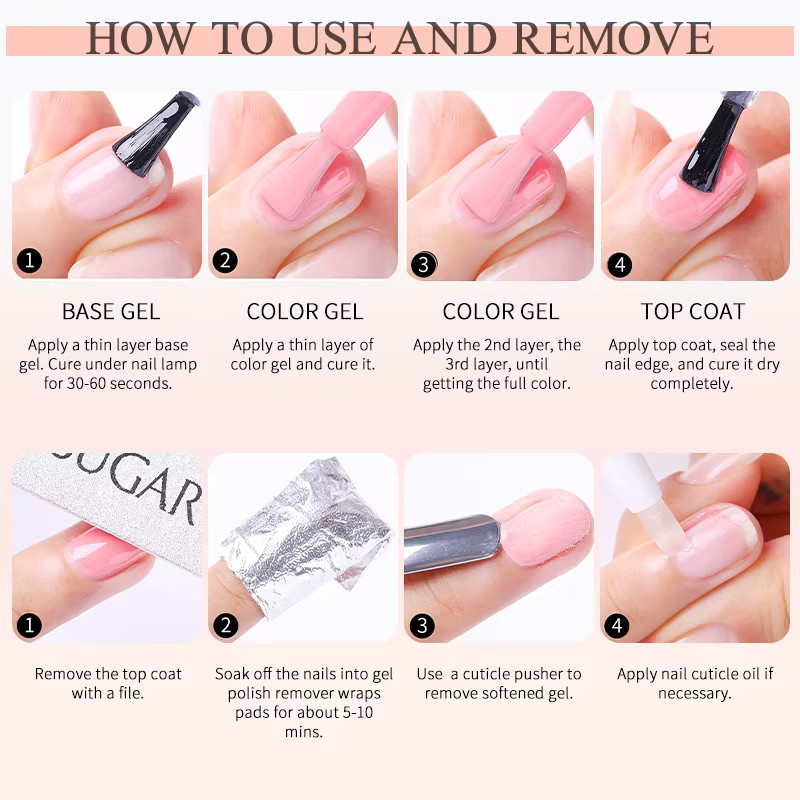 HOW TO USE AND REMOVE

1

BASE GEL

Apply a thin layer base gel. Cure under nail lamp for 30-60 seconds.

2

COLOR GEL

Apply a thin layer of color gel and cure it.

3

COLOR GEL

Apply the 2nd layer, the 3rd layer, until getting the full color.

4

TOP COAT

Apply top coat, seal the nail edge, and cure it dry completely.

UGAR

1

Remove the top coat with a file.

2

Soak off the nails into gel polish remover wraps pads for about 5-10 mins.

3

Use a cuticle pusher to remove softened gel.

4

Apply nail cuticle oil if necessary.