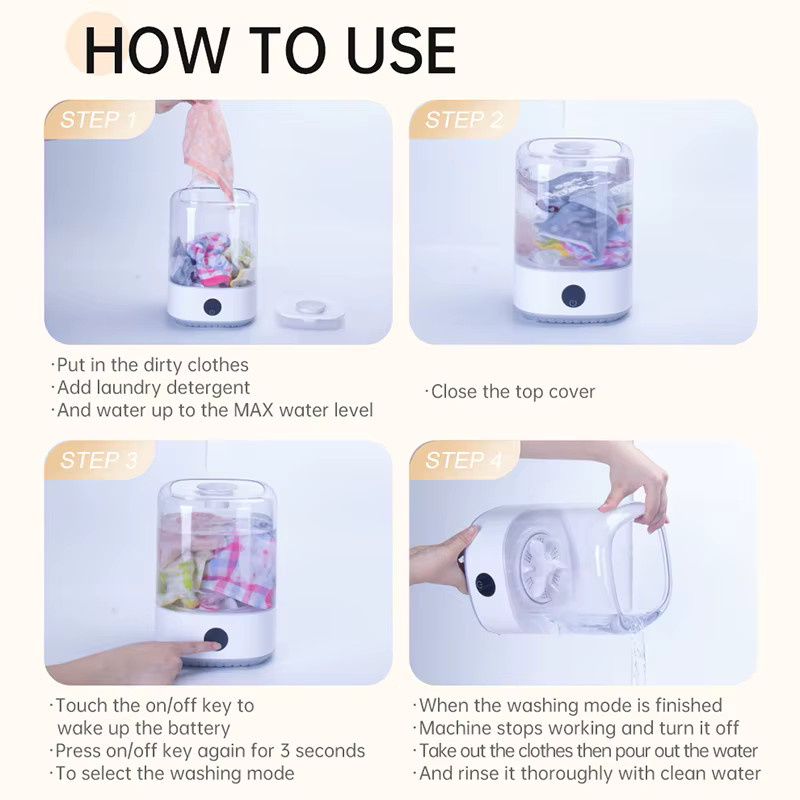 HOW TO USE

STEP 1

·Put in the dirty clothes
·Add laundry detergent
·And water up to the MAX water level

STEP 2

·Close the top cover

STEP 3

·Touch the on/off key to wake up the battery
·Press on/off key again for 3 seconds
·To select the washing mode

STEP 4

·When the washing mode is finished
·Machine stops working and turn it off
·Take out the clothes then pour out the water
·And rinse it thoroughly with clean water