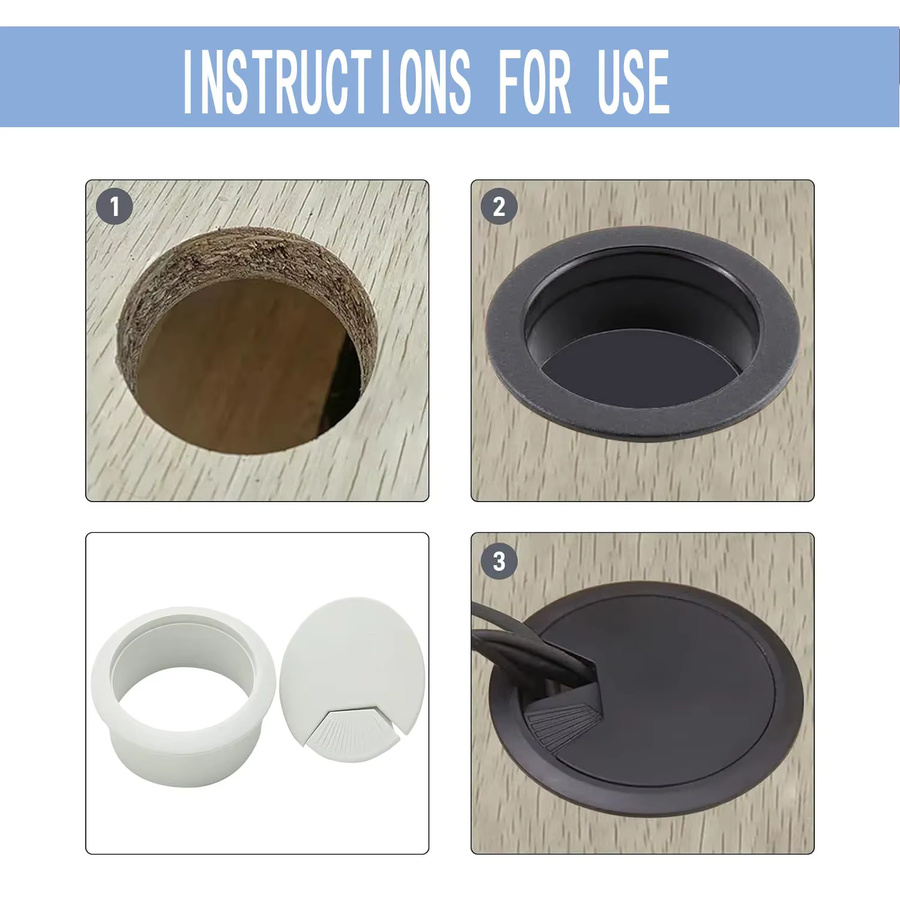 INSTRUCTIONS FOR USE

1

2

3