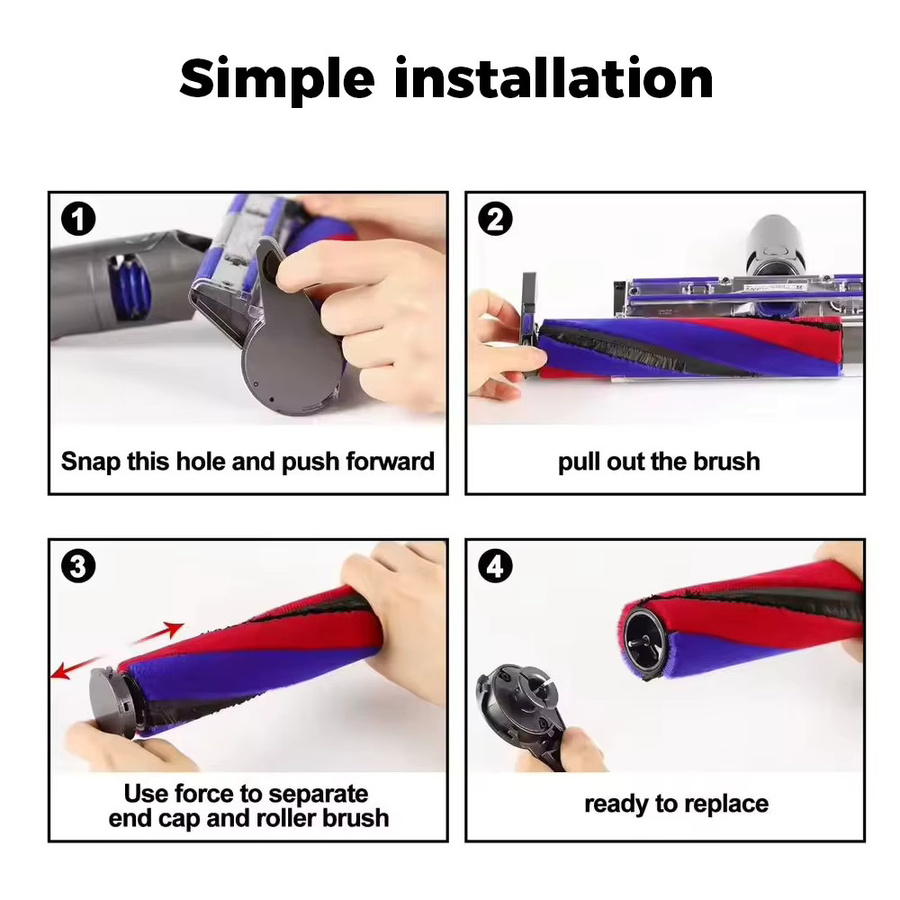 Simple installation

1
Snap this hole and push forward

2
pull out the brush

3
Use force to separate end cap and roller brush

4
ready to replace