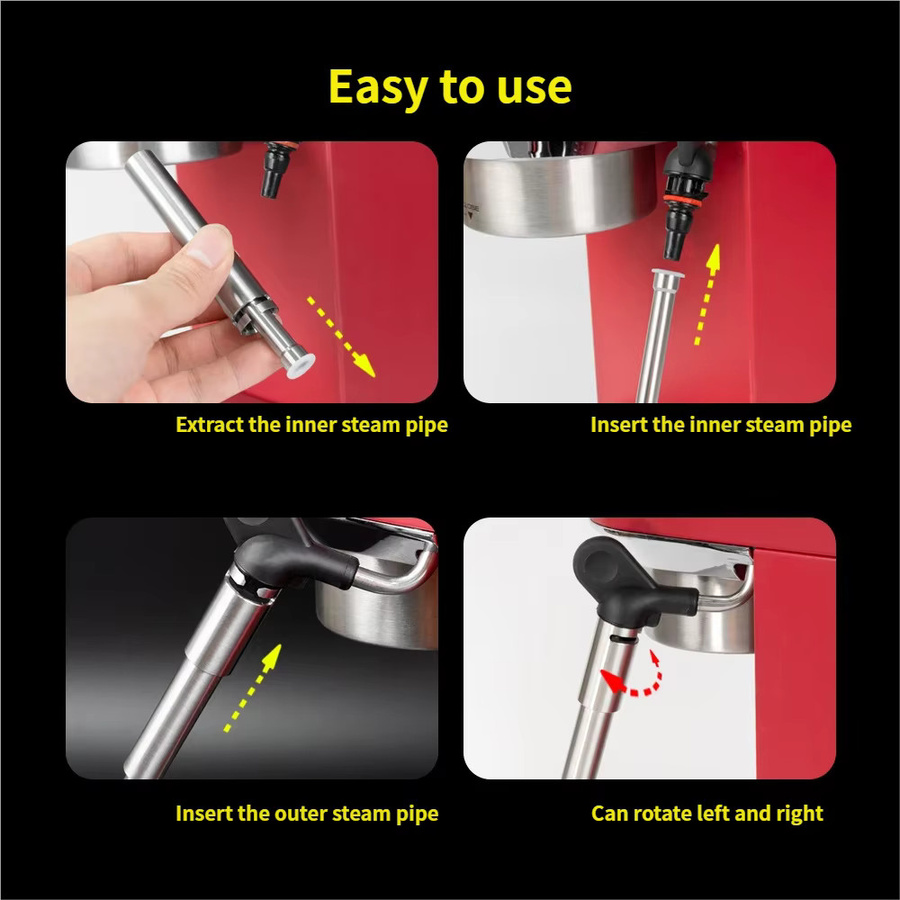 Easy to use

Extract the inner steam pipe

Insert the inner steam pipe

Insert the outer steam pipe

Can rotate left and right