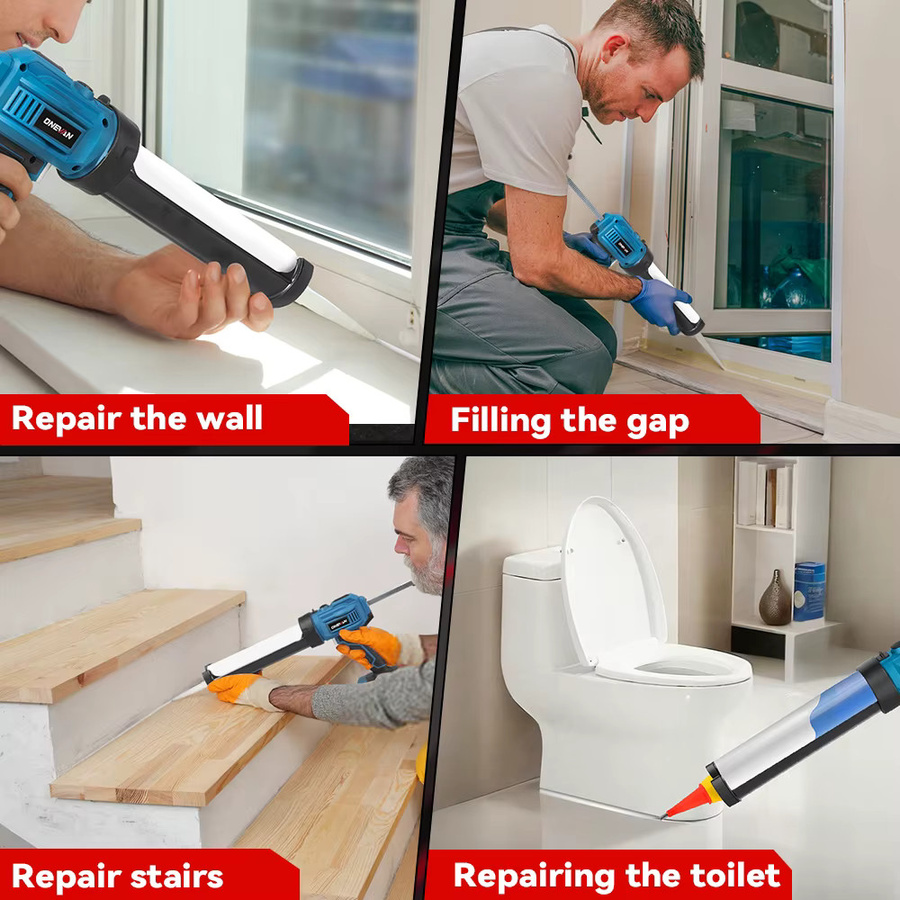 ONEVAN

Repair the wall

Filling the gap

ONEVAN

Repair stairs

Repairing the toilet