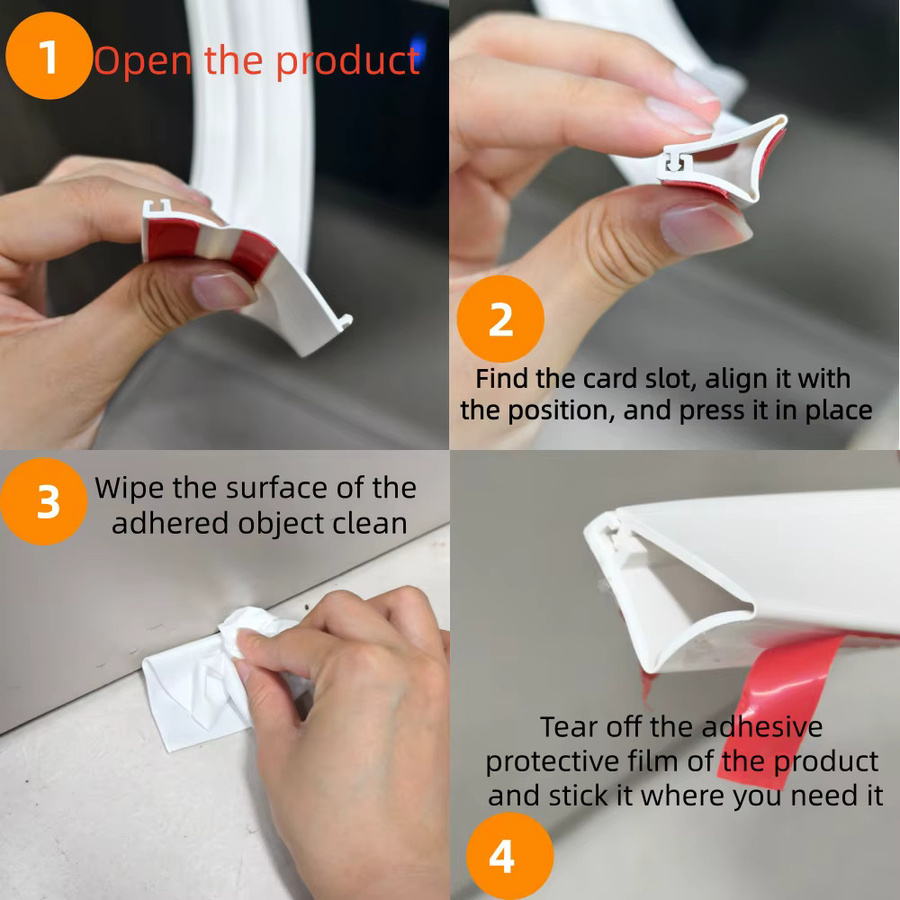 1 Open the product

2 Find the card slot, align it with the position, and press it in place

3 Wipe the surface of the adhered object clean

Tear off the adhesive protective film of the product and stick it where you need it

4