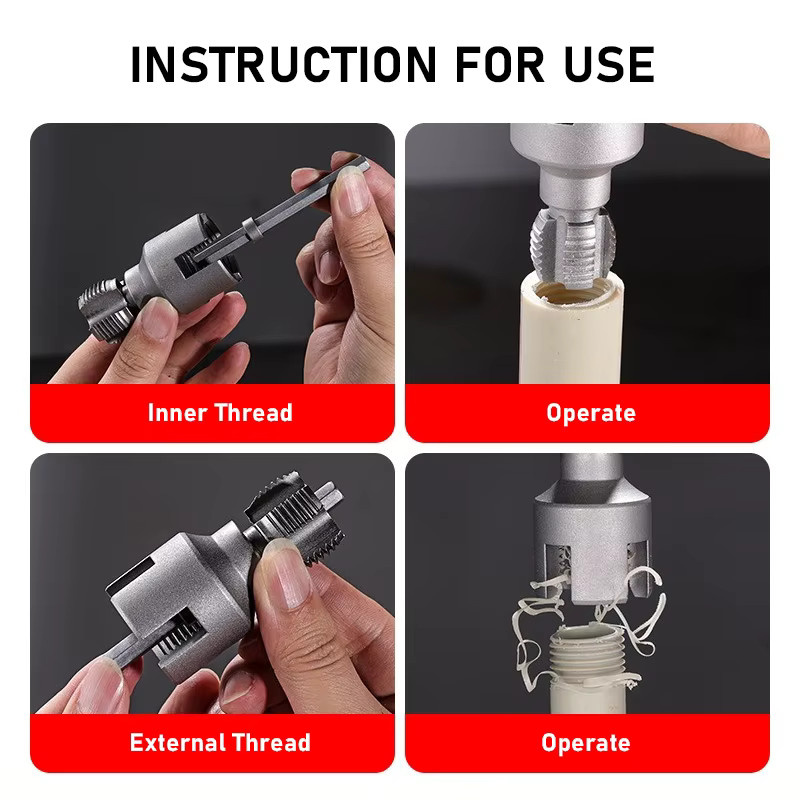 INSTRUCTION FOR USE

Inner Thread

Operate

External Thread

Operate