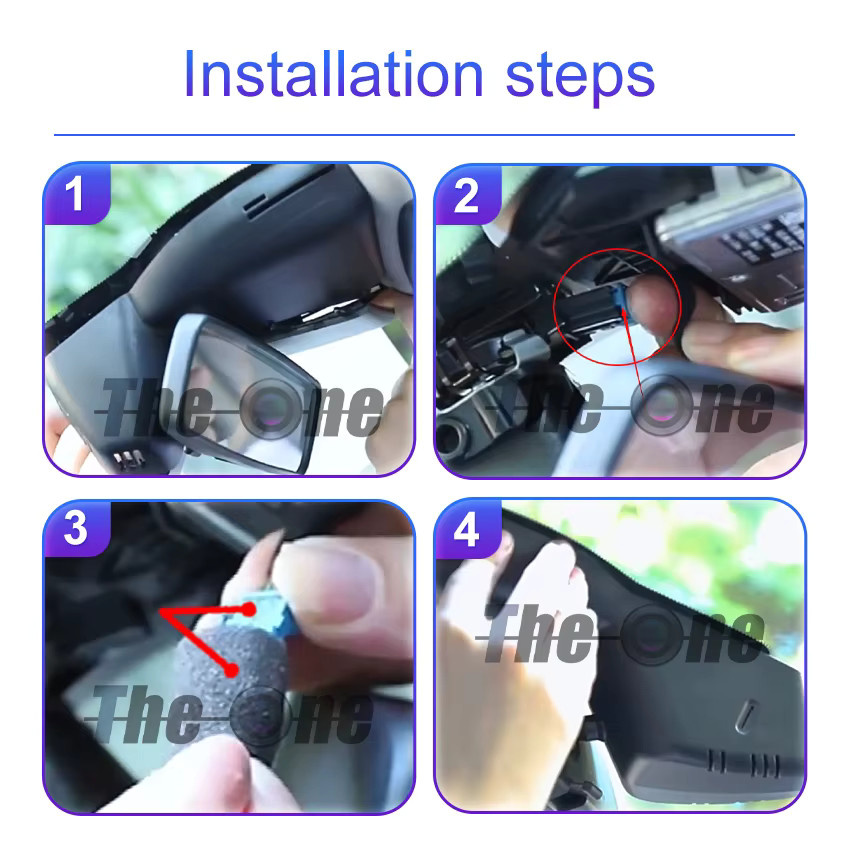 Installation steps

1

The One

2

The One

3

The One

4

The One