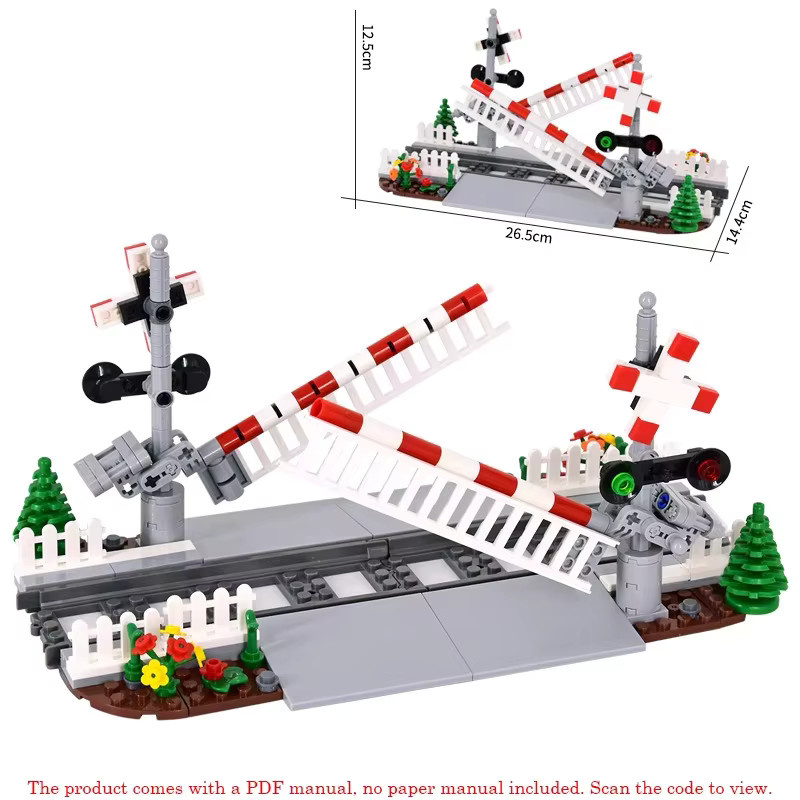 12.5cm

26.5cm

14.4cm

The product comes with a PDF manual, no paper manual included. Scan the code to view.