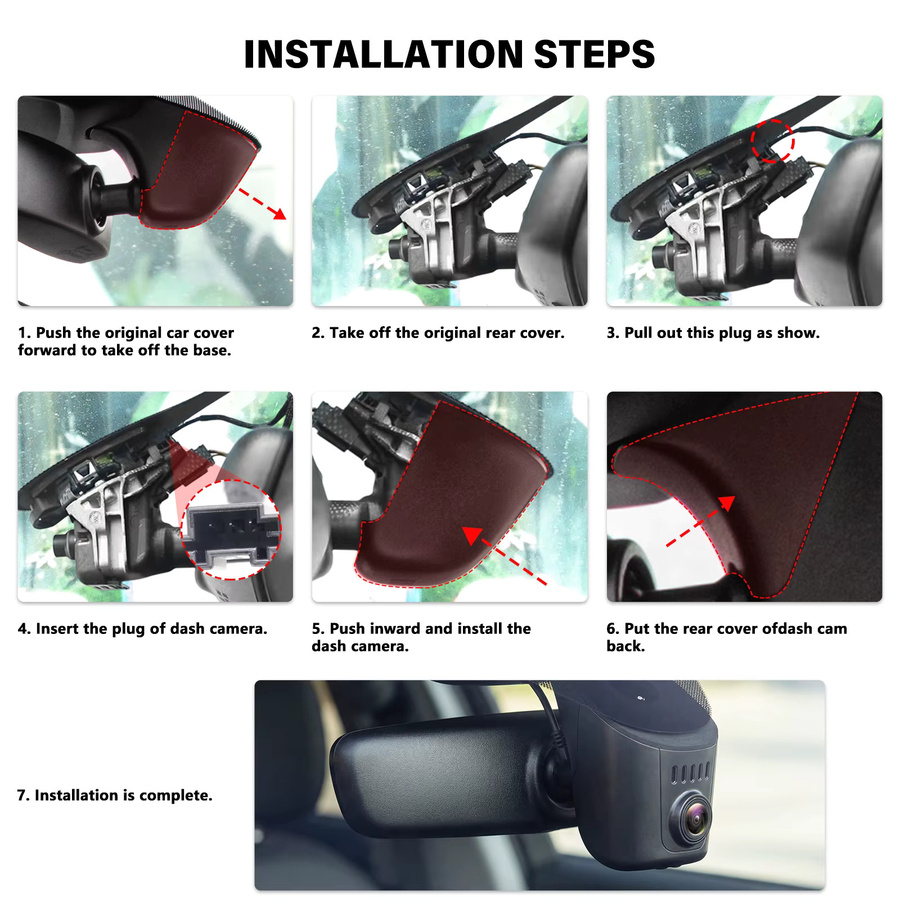 INSTALLATION STEPS

1. Push the original car cover forward to take off the base.

2. Take off the original rear cover.

3. Pull out this plug as show.

4. Insert the plug of dash camera.

5. Push inward and install the dash camera.

6. Put the rear cover ofdash cam back.

7. Installation is complete.