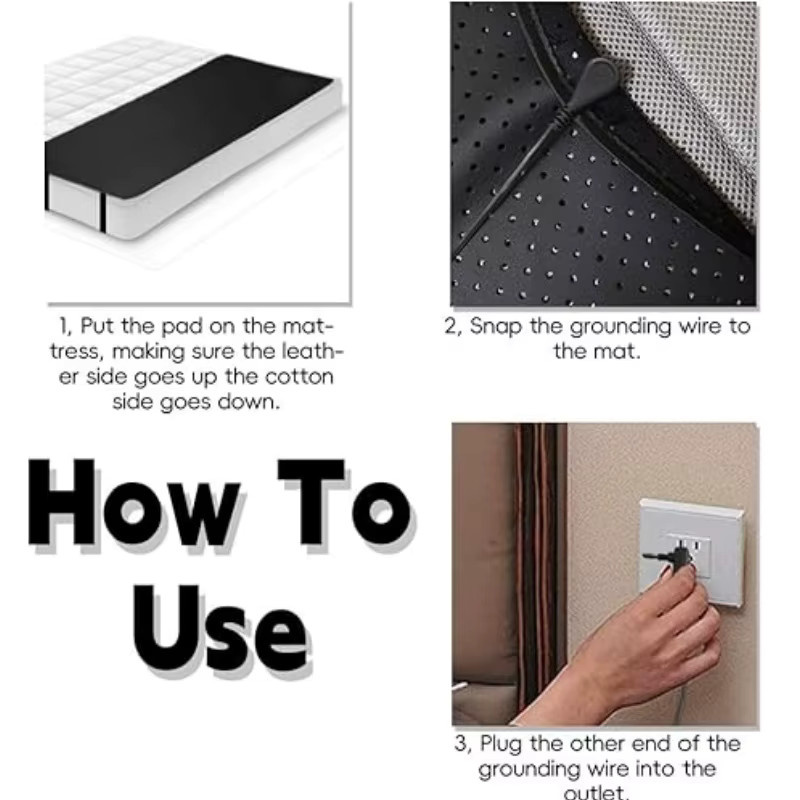 1, Put the pad on the mattress, making sure the leather side goes up the cotton side goes down.

2, Snap the grounding wire to the mat.

How To Use

3, Plug the other end of the grounding wire into the outlet.