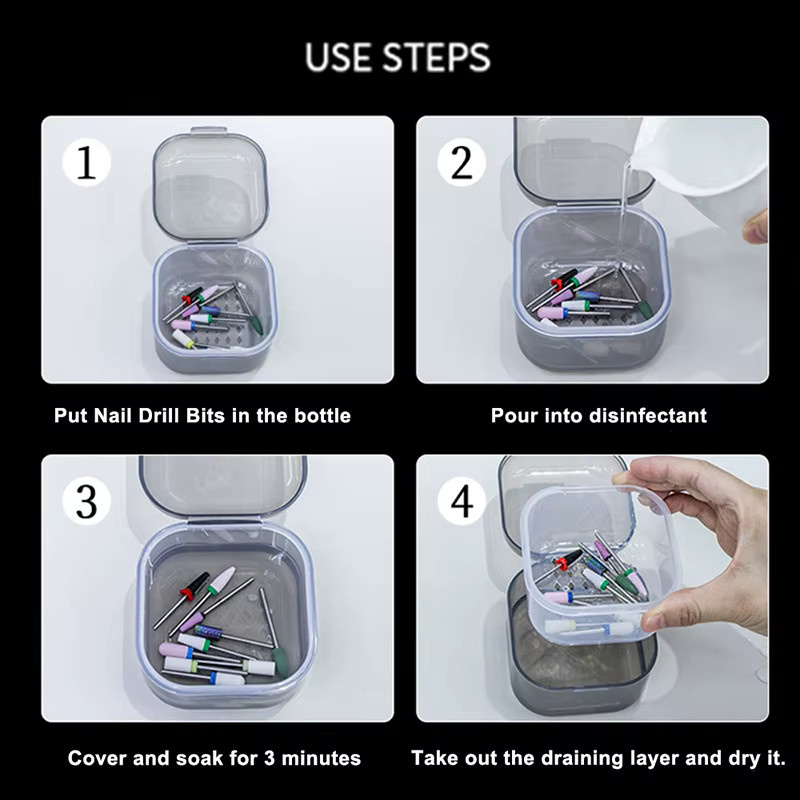 USE STEPS

1

Put Nail Drill Bits in the bottle

2

Pour into disinfectant

3

Cover and soak for 3 minutes

4

Take out the draining layer and dry it.