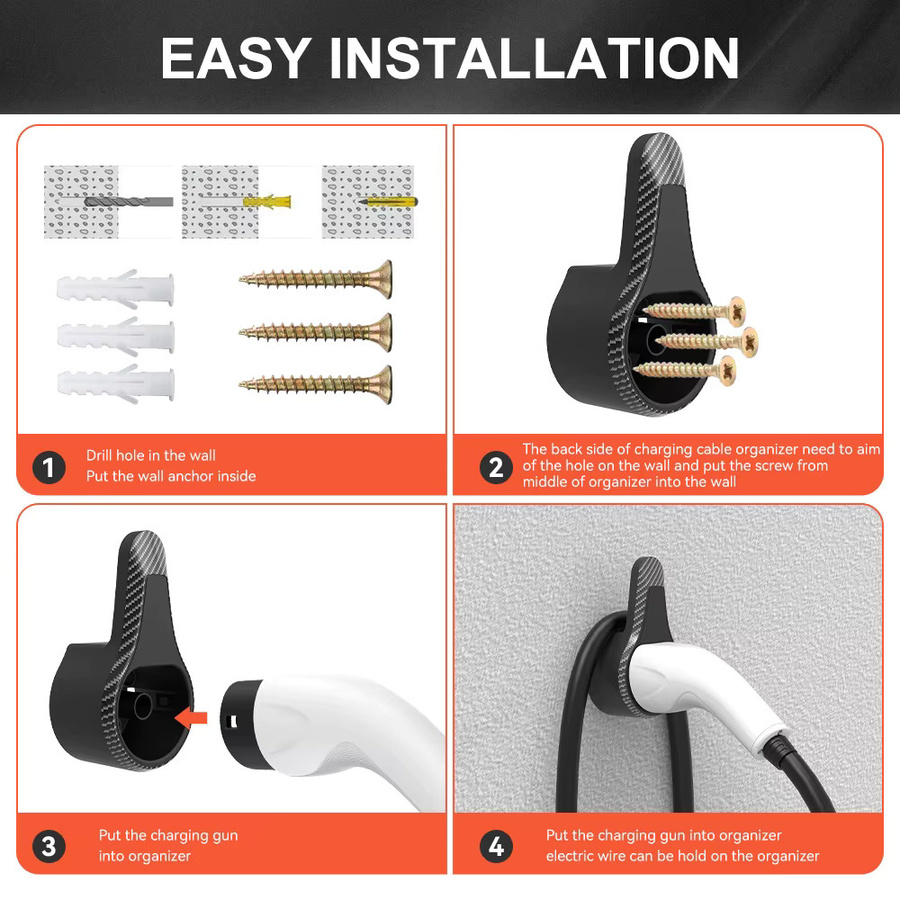 EASY INSTALLATION

1 Drill hole in the wall
Put the wall anchor inside

2 The back side of charging cable organizer need to aim of the hole on the wall and put the screw from middle of organizer into the wall

3 Put the charging gun into organizer

4 Put the charging gun into organizer
electric wire can be hold on the organizer