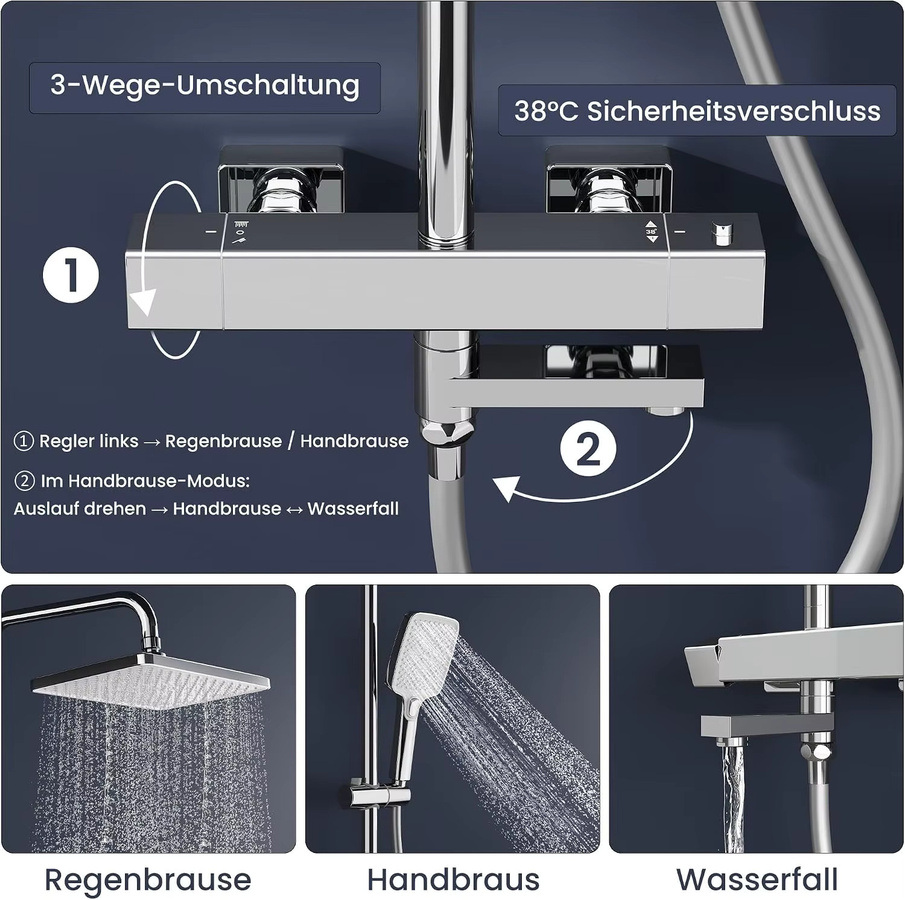 3-Wege-Umschaltung

38°C Sicherheitsverschluss

38

1

2

① Regler links → Regenbrause / Handbrause

② Im Handbrause-Modus:
Auslauf drehen → Handbrause ↔ Wasserfall

Regenbrause

Handbraus

Wasserfall