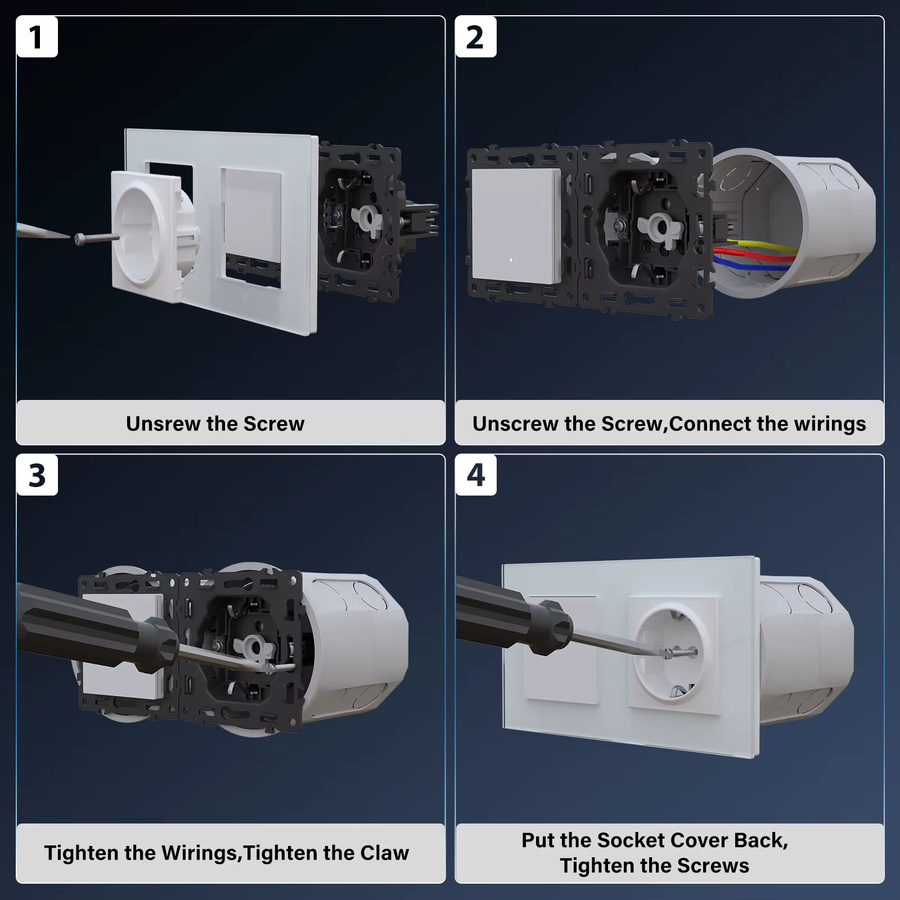 1

Unsrew the Screw

2

Unscrew the Screw,Connect the wirings

3

Tighten the Wirings,Tighten the Claw

4

Put the Socket Cover Back, Tighten the Screws