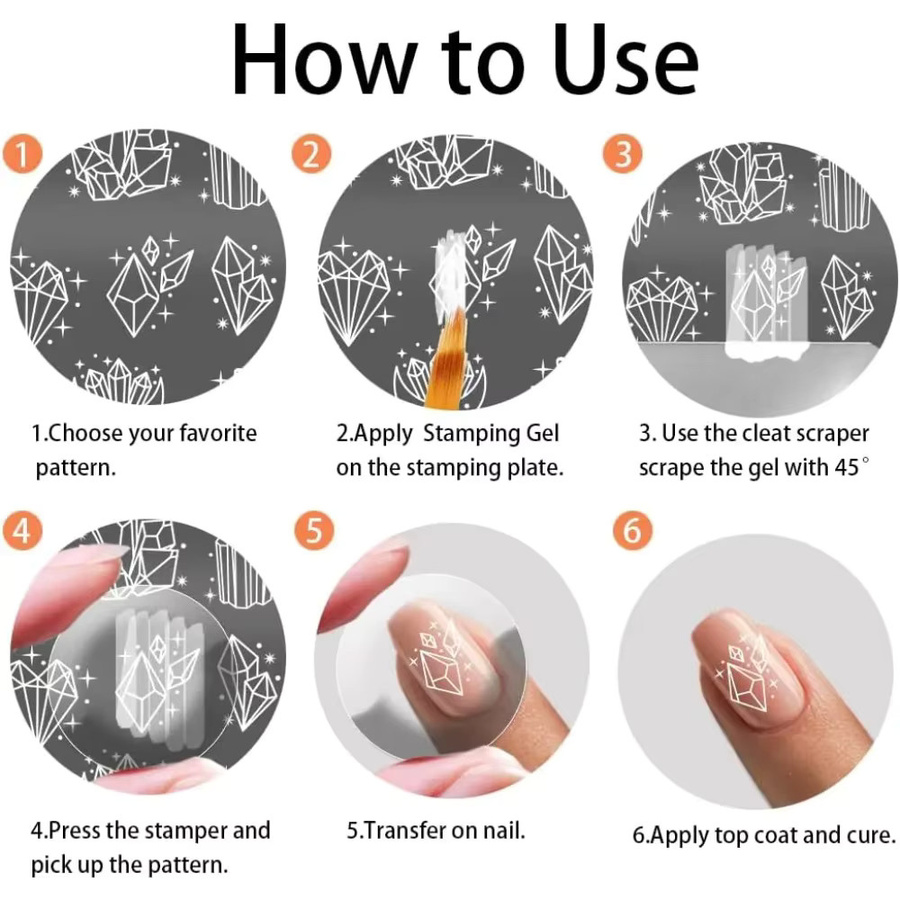 How to Use

1

1.Choose your favorite pattern.

2

2.Apply Stamping Gel on the stamping plate.

3

3. Use the cleat scraper scrape the gel with 45°

4

4.Press the stamper and pick up the pattern.

5

5.Transfer on nail.

6

6.Apply top coat and cure.