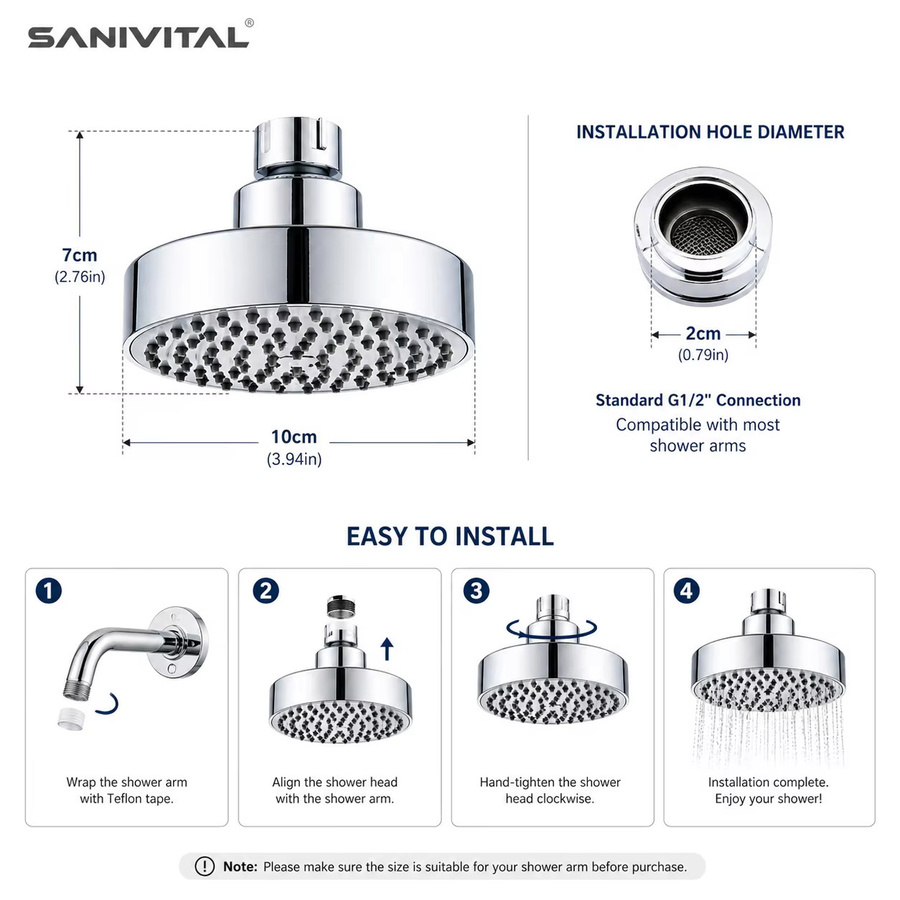 SANIVITAL®

7cm
(2.76in)

10cm
(3.94in)

INSTALLATION HOLE DIAMETER

2cm
(0.79in)

Standard G1/2" Connection
Compatible with most shower arms

EASY TO INSTALL

1
Wrap the shower arm with Teflon tape.

2
Align the shower head with the shower arm.

3
Hand-tighten the shower head clockwise.

4
Installation complete. Enjoy your shower!

! Note: Please make sure the size is suitable for your shower arm before purchase.