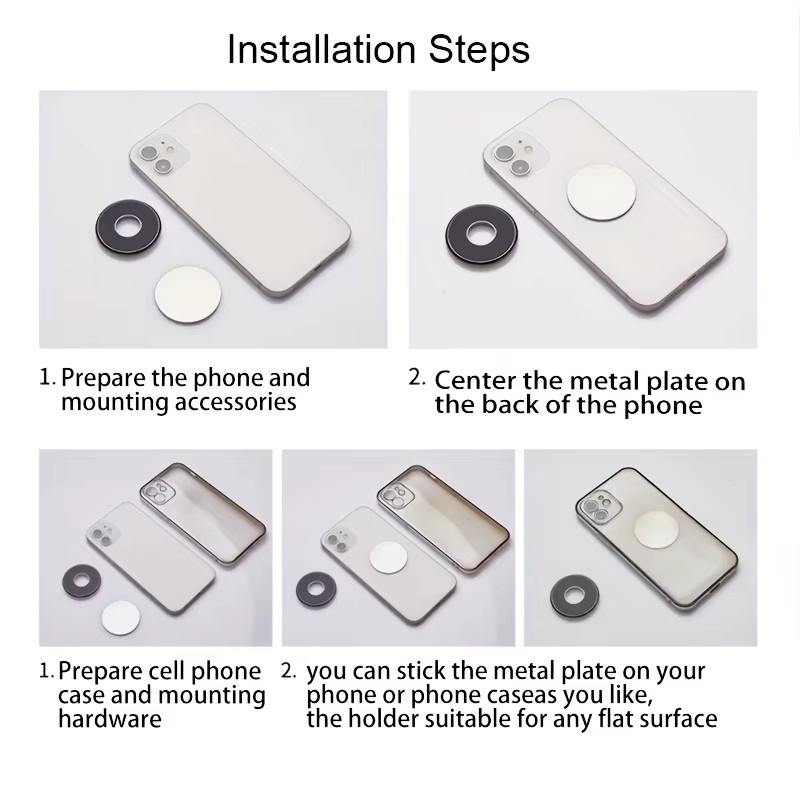 Installation Steps

1. Prepare the phone and mounting accessories

2. Center the metal plate on the back of the phone

1. Prepare cell phone case and mounting hardware

2. you can stick the metal plate on your phone or phone caseas you like, the holder suitable for any flat surface