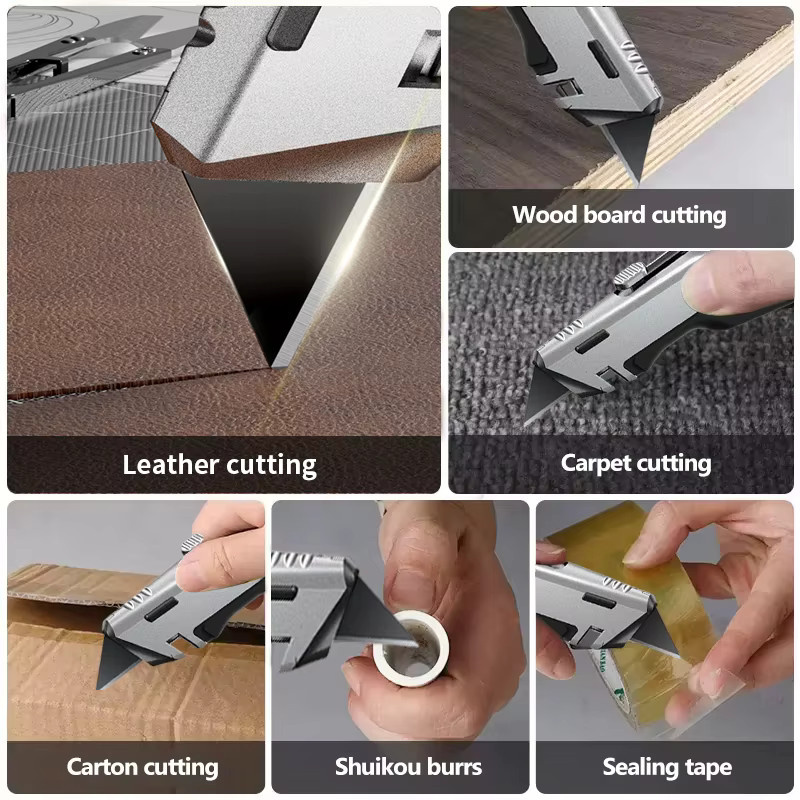 Leather cutting

Wood board cutting

Carpet cutting

Carton cutting

Shuikou burrs

Sealing tape