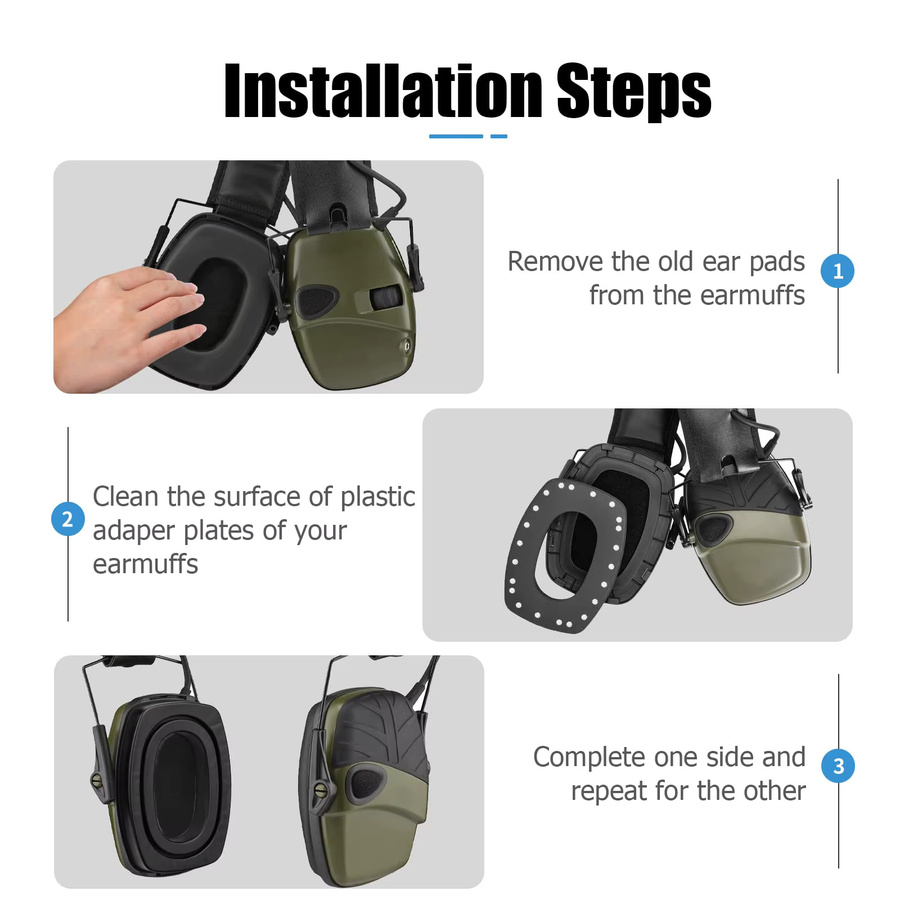 Installation Steps

Remove the old ear pads from the earmuffs

1

2

Clean the surface of plastic adaper plates of your earmuffs

Complete one side and repeat for the other

3