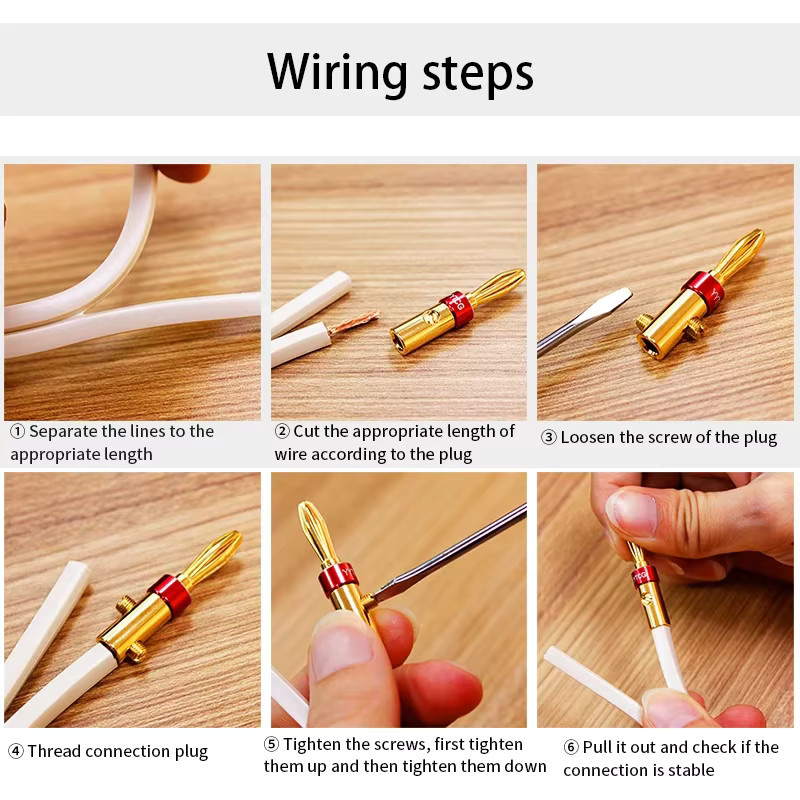 Wiring steps

① Separate the lines to the appropriate length

② Cut the appropriate length of wire according to the plug

③ Loosen the screw of the plug

④ Thread connection plug

⑤ Tighten the screws, first tighten them up and then tighten them down

⑥ Pull it out and check if the connection is stable