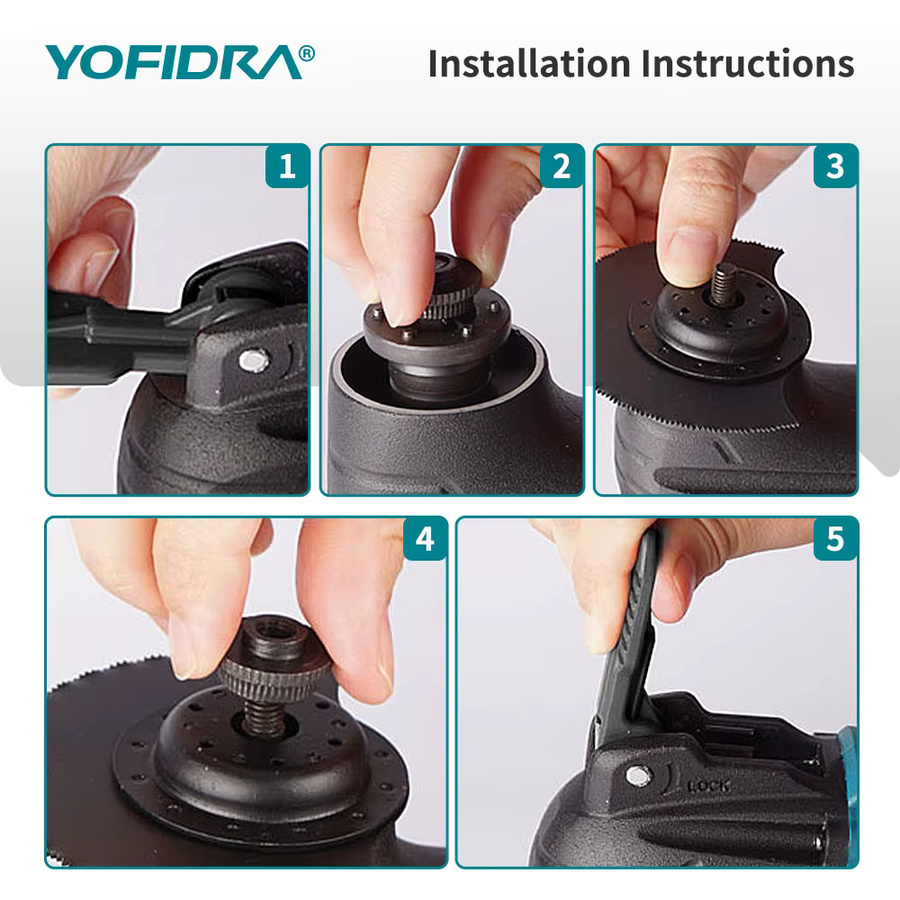 YOFIDRA®

Installation Instructions

1

2

3

4

5

LOCK