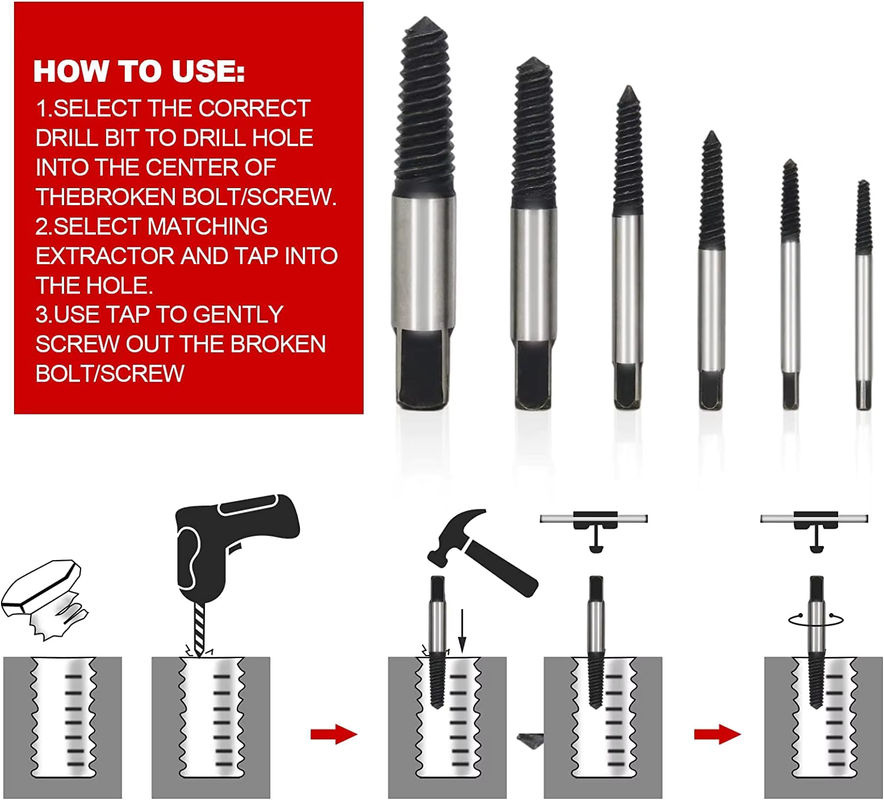 HOW TO USE:

1.SELECT THE CORRECT DRILL BIT TO DRILL HOLE INTO THE CENTER OF THEBROKEN BOLT/SCREW.

2.SELECT MATCHING EXTRACTOR AND TAP INTO THE HOLE.

3.USE TAP TO GENTLY SCREW OUT THE BROKEN BOLT/SCREW