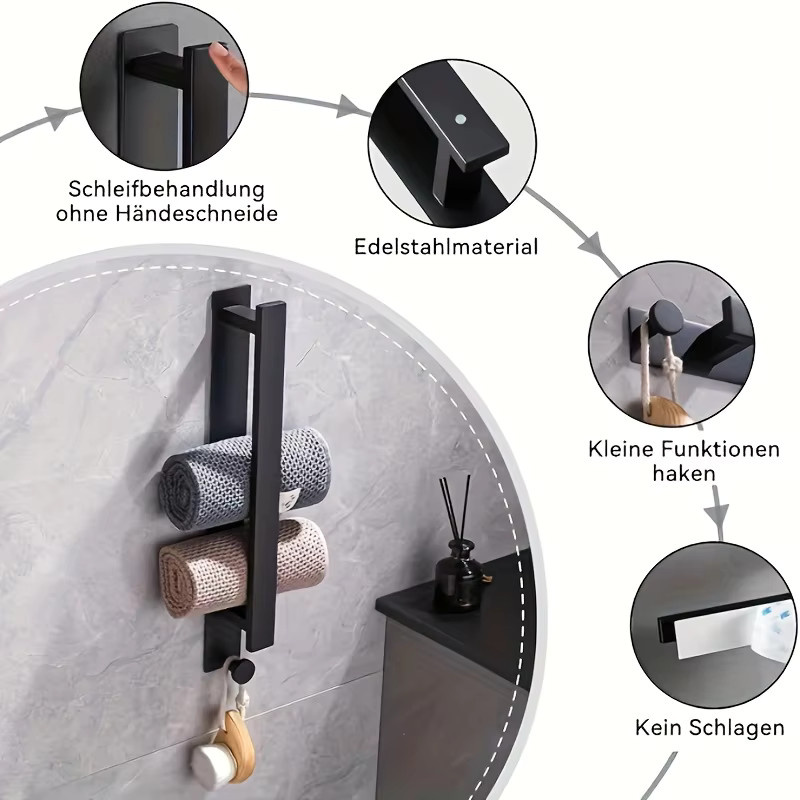 Schleifbehandlung ohne Händeschneide

Edelstahlmaterial

Kleine Funktionen haken

Kein Schlagen