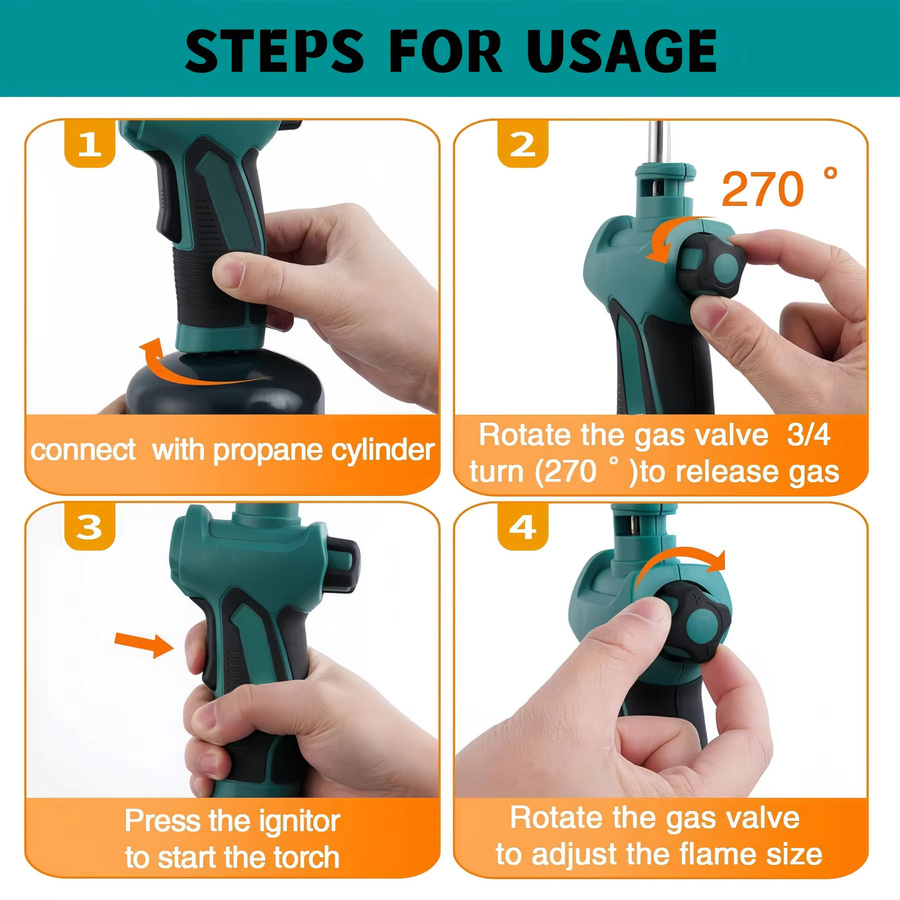 STEPS FOR USAGE

1

connect with propane cylinder

2

270 °

Rotate the gas valve 3/4 turn (270 ° )to release gas

3

Press the ignitor to start the torch

4

Rotate the gas valve to adjust the flame size