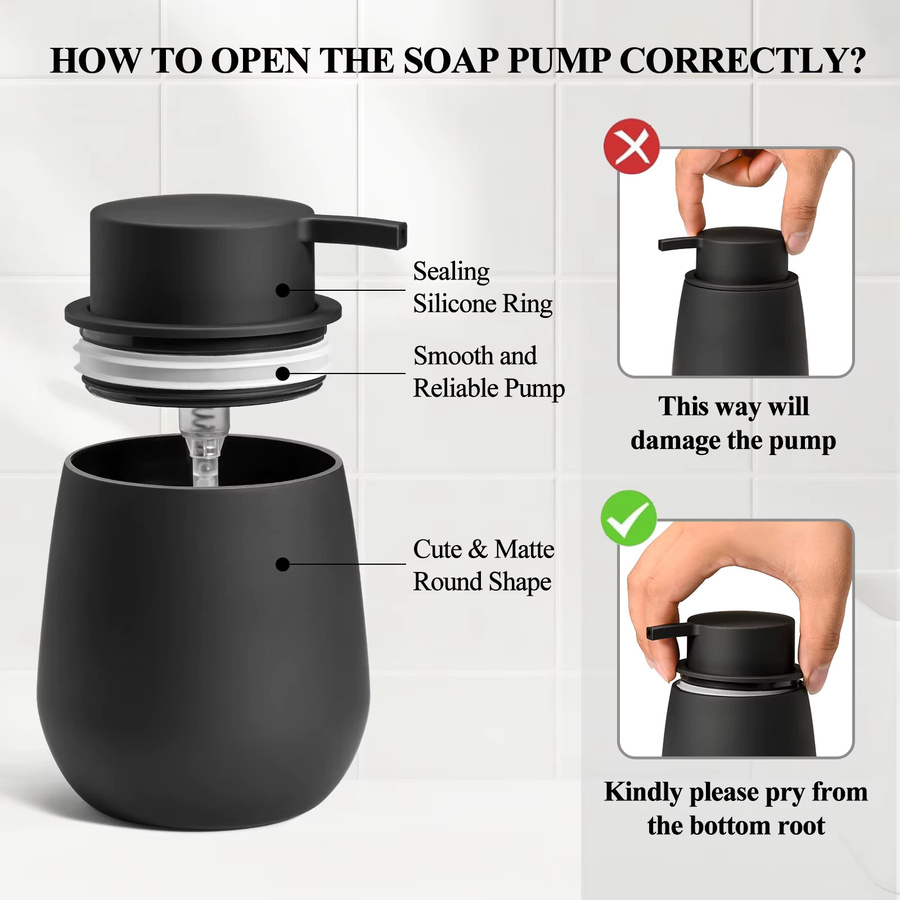 HOW TO OPEN THE SOAP PUMP CORRECTLY?

Sealing Silicone Ring

Smooth and Reliable Pump

Cute & Matte Round Shape

This way will damage the pump

Kindly please pry from the bottom root