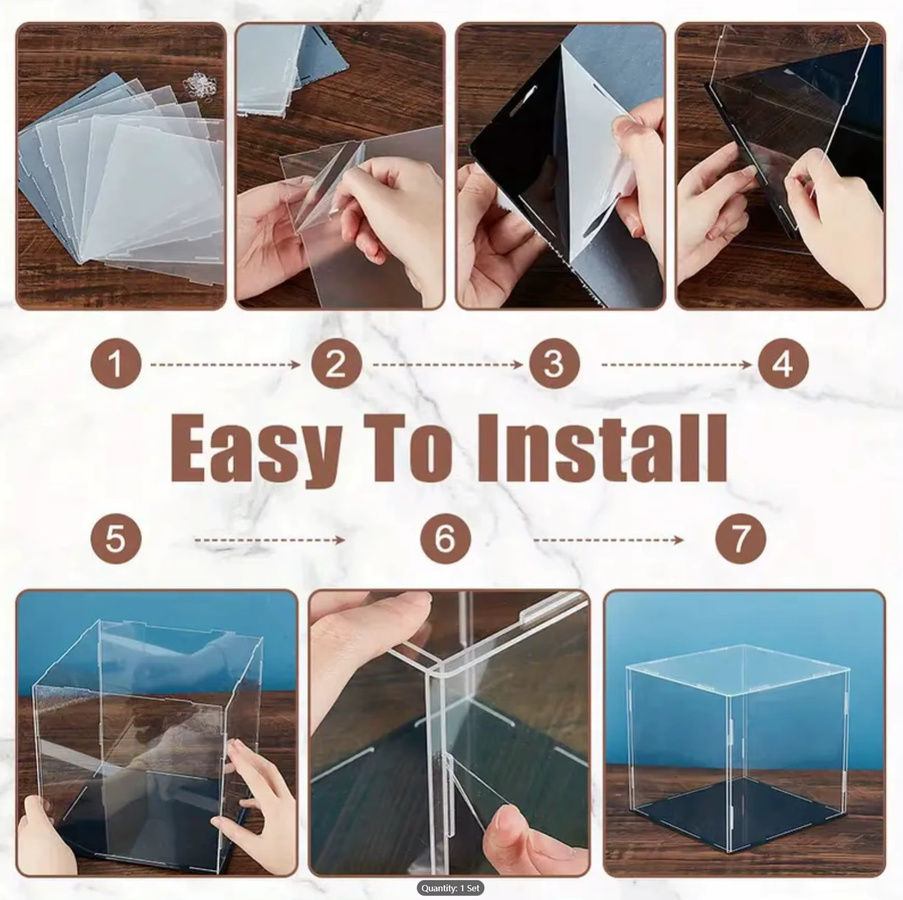 1 2 3 4

Easy To Install

5 6 7

Quantity: 1 Set