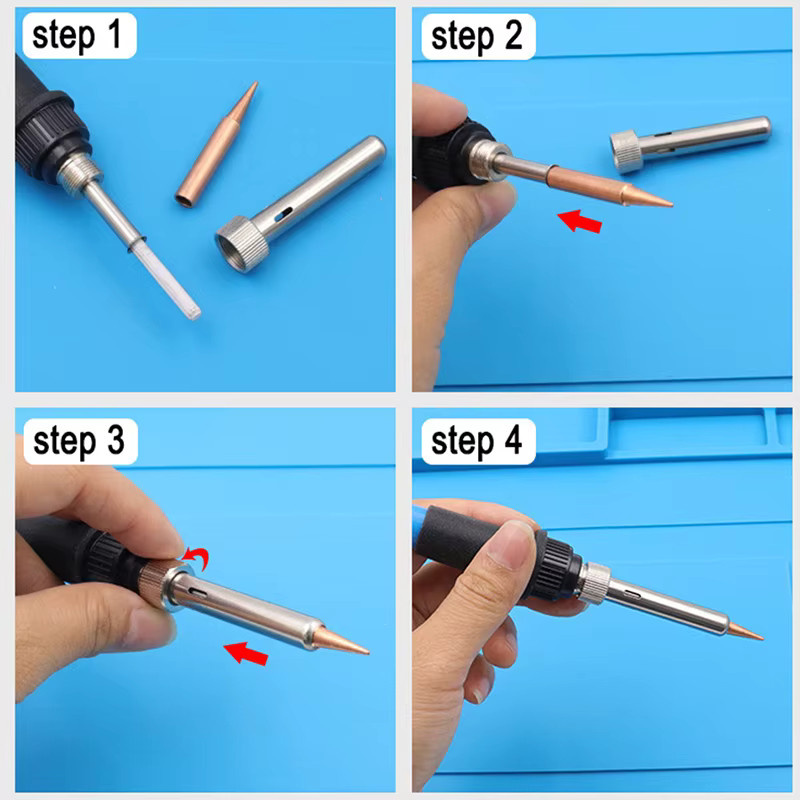 step 1

step 2

step 3

step 4