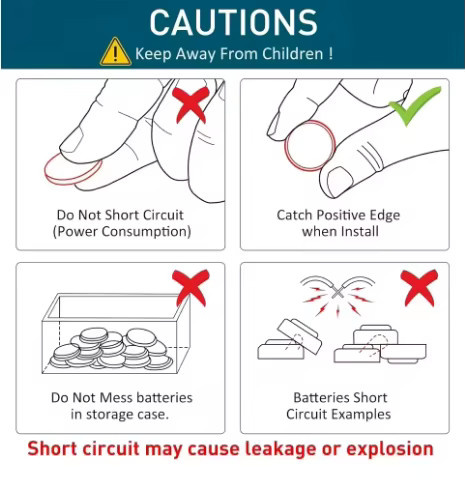 CAUTIONS
Keep Away From Children !

Do Not Short Circuit
(Power Consumption)

Catch Positive Edge
when Install

Do Not Mess batteries
in storage case.

Batteries Short
Circuit Examples

Short circuit may cause leakage or explosion