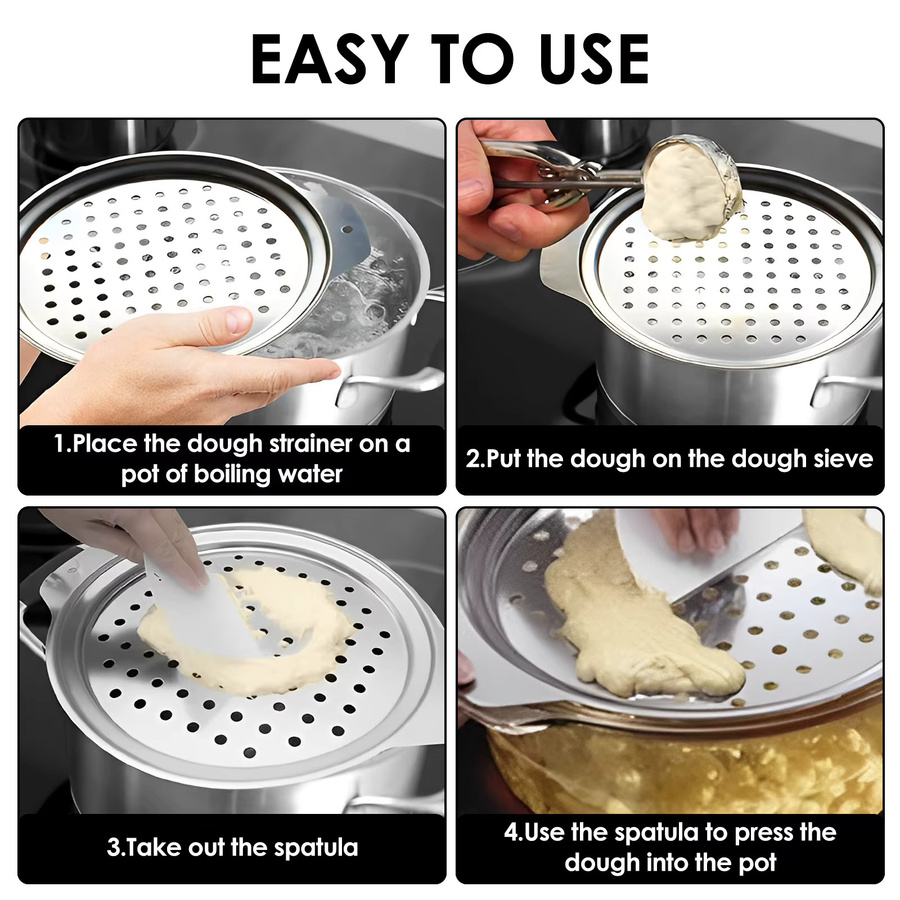 EASY TO USE

1.Place the dough strainer on a pot of boiling water

2.Put the dough on the dough sieve

3.Take out the spatula

4.Use the spatula to press the dough into the pot