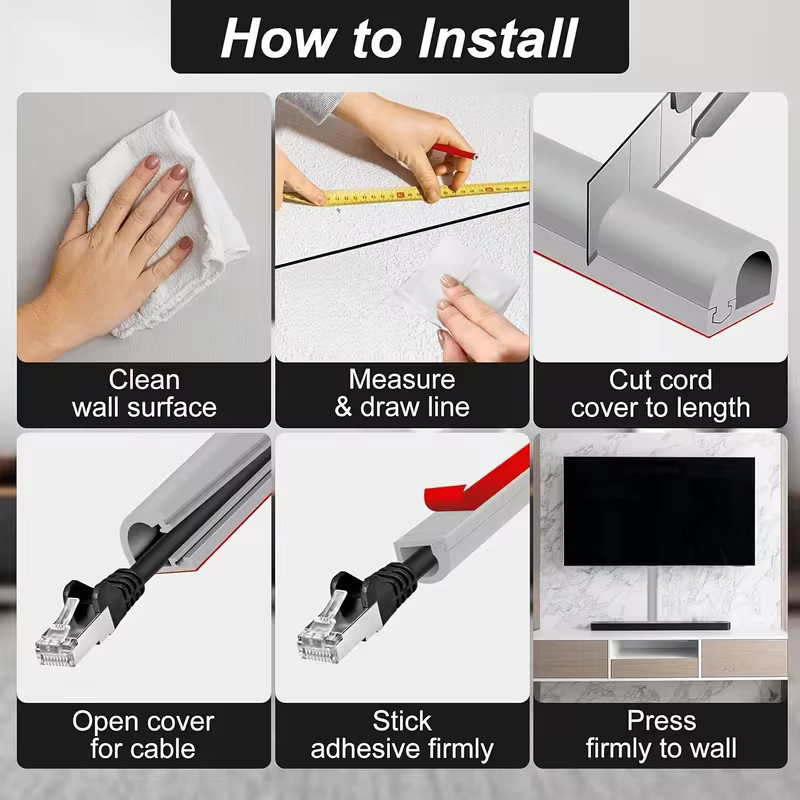 How to Install

Clean wall surface

Measure & draw line

Cut cord cover to length

Open cover for cable

Stick adhesive firmly

Press firmly to wall