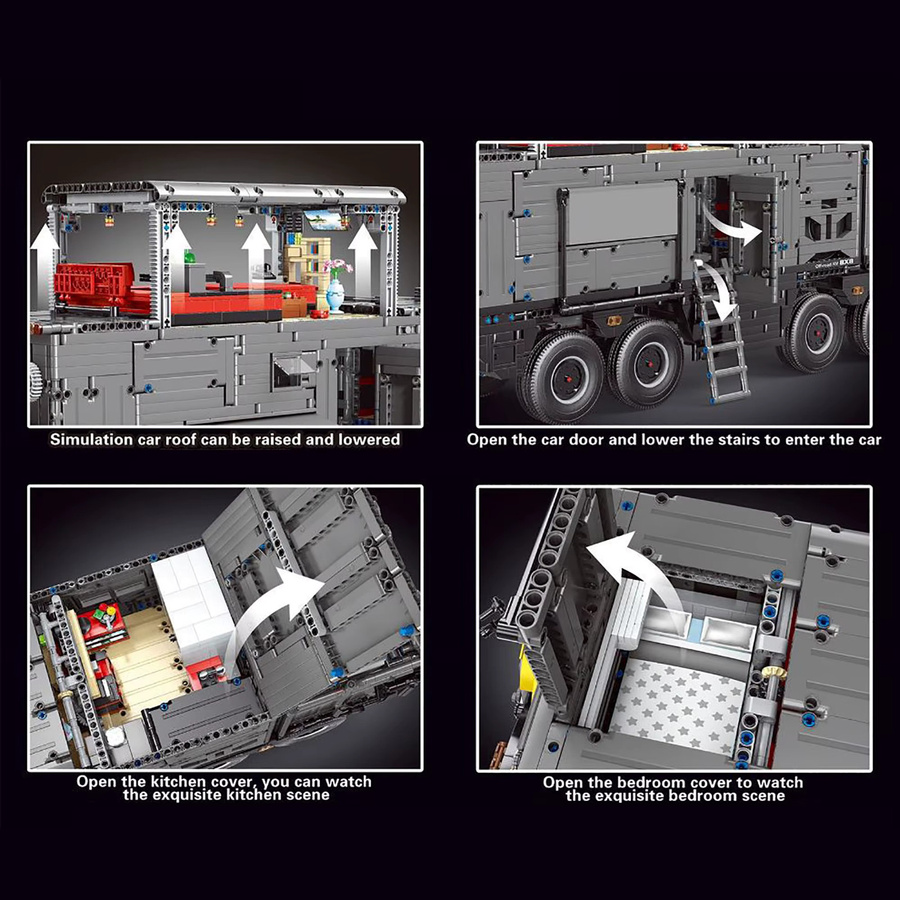 Simulation car roof can be raised and lowered

Open the car door and lower the stairs to enter the car

Open the kitchen cover, you can watch the exquisite kitchen scene

Open the bedroom cover to watch the exquisite bedroom scene